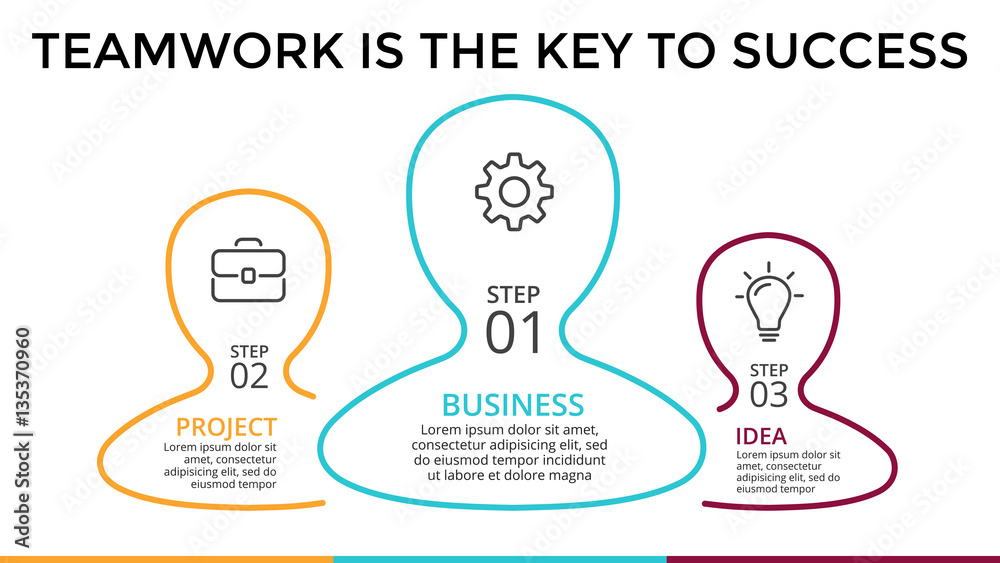 TEAMWORK IS THE KEY TO SUCCESS

STEP
02

PROJECT
Lorem ipsum dolor sit amet, consectetur adipisicing elit, sed do eiusmod tempor

STEP
01

BUSINESS
Lorem ipsum dolor sit amet, consectetur adipisicing elit, sed do eiusmod tempor incididunt ut labore et dolore magna

STEP
03

IDEA
Lorem ipsum dolor sit amet, consectetur adipisicing elit, sed do eiusmod tempor

Adobe Stock | #135370960