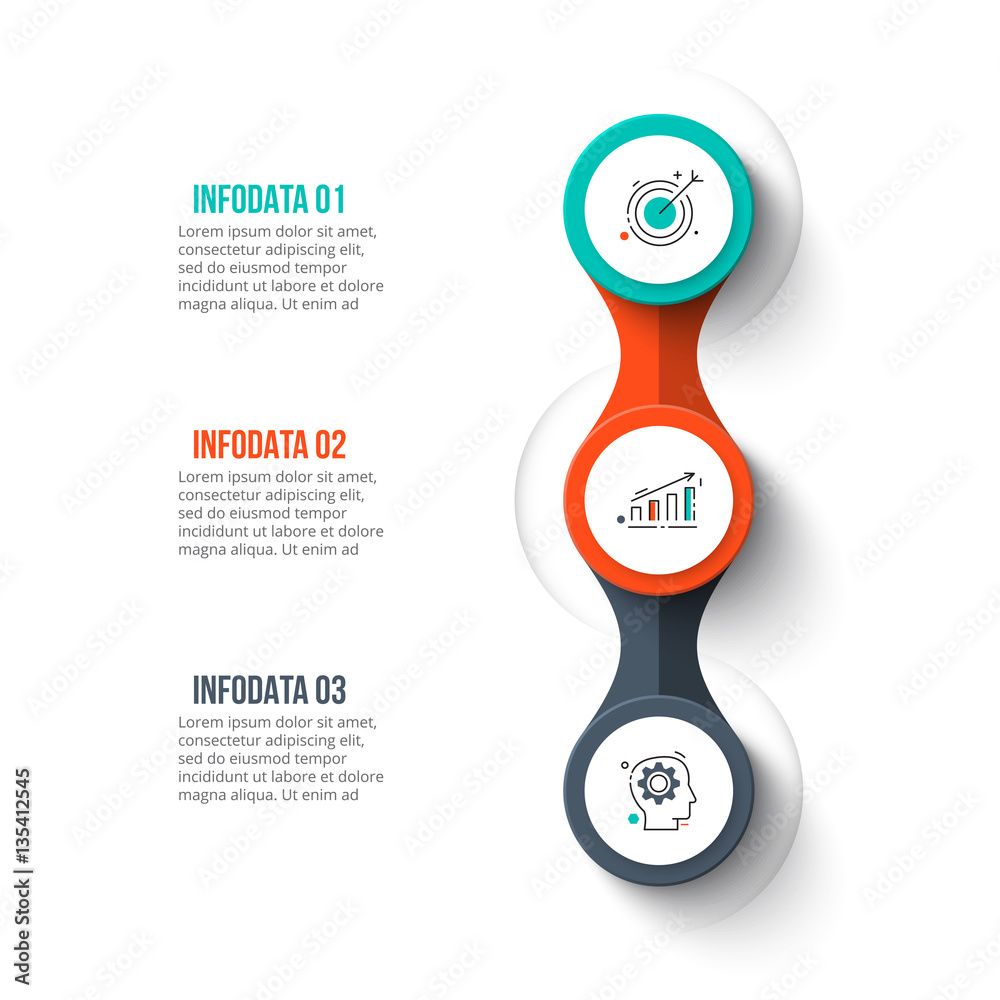 INFODATA 01
Lorem ipsum dolor sit amet, consectetur adipiscing elit, sed do eiusmod tempor incididunt ut labore et dolore magna aliqua. Ut enim ad

INFODATA 02
Lorem ipsum dolor sit amet, consectetur adipiscing elit, sed do eiusmod tempor incididunt ut labore et dolore magna aliqua. Ut enim ad

INFODATA 03
Lorem ipsum dolor sit amet, consectetur adipiscing elit, sed do eiusmod tempor incididunt ut labore et dolore magna aliqua. Ut enim ad

Adobe Stock | #135412545