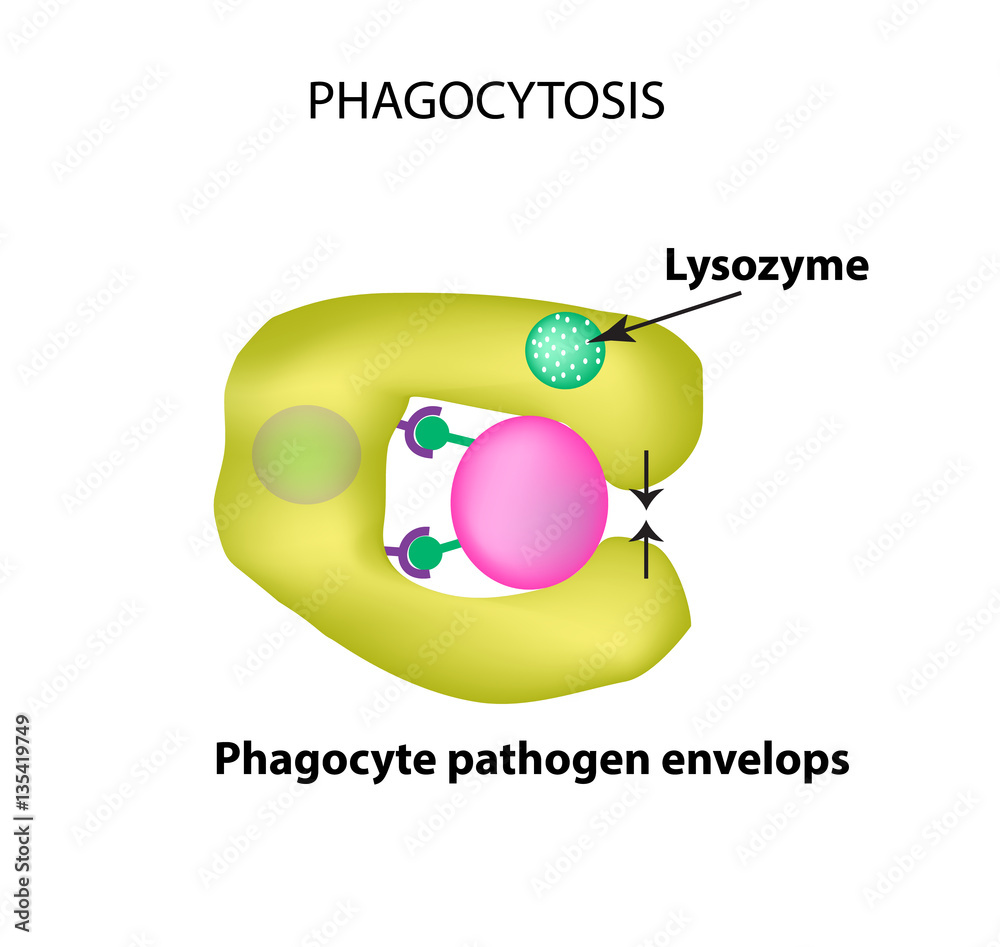 PHAGOCYTOSIS

Lysozyme

Phagocyte pathogen envelops

Adobe Stock | #135419749