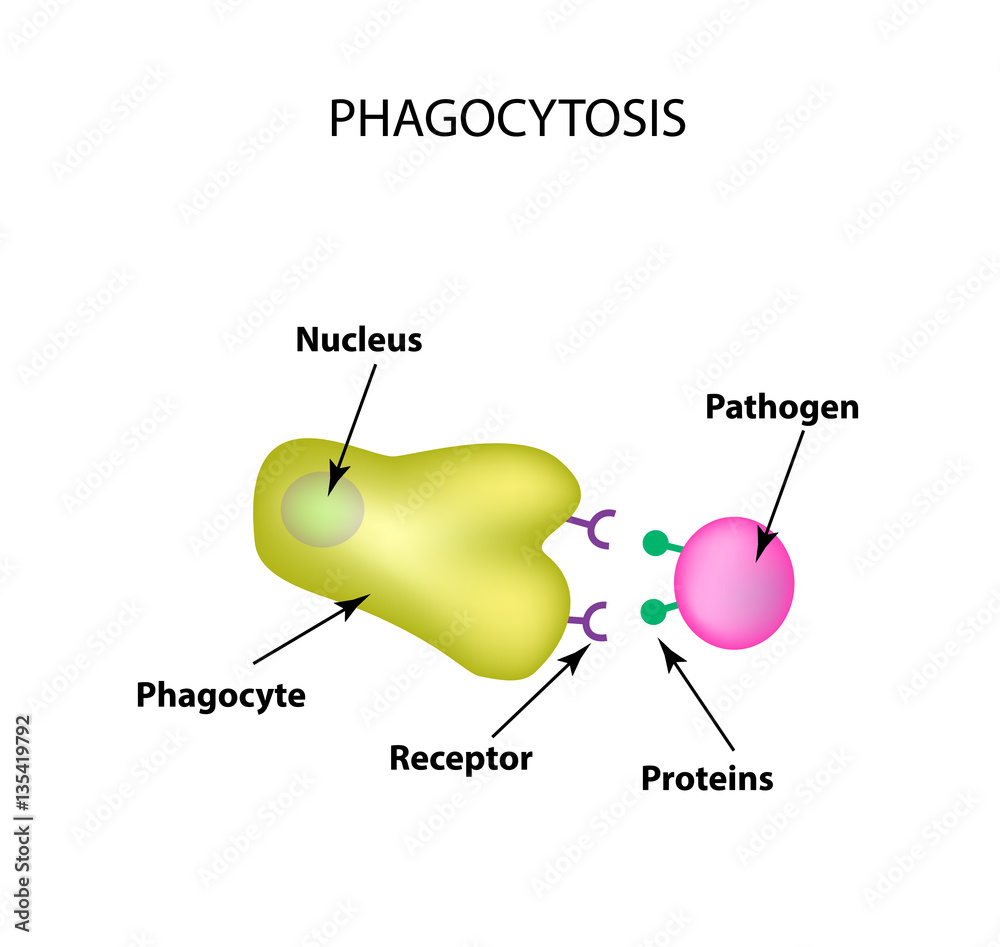 PHAGOCYTOSIS

Nucleus

Pathogen

Phagocyte

Receptor

Proteins

Adobe Stock | #135419792