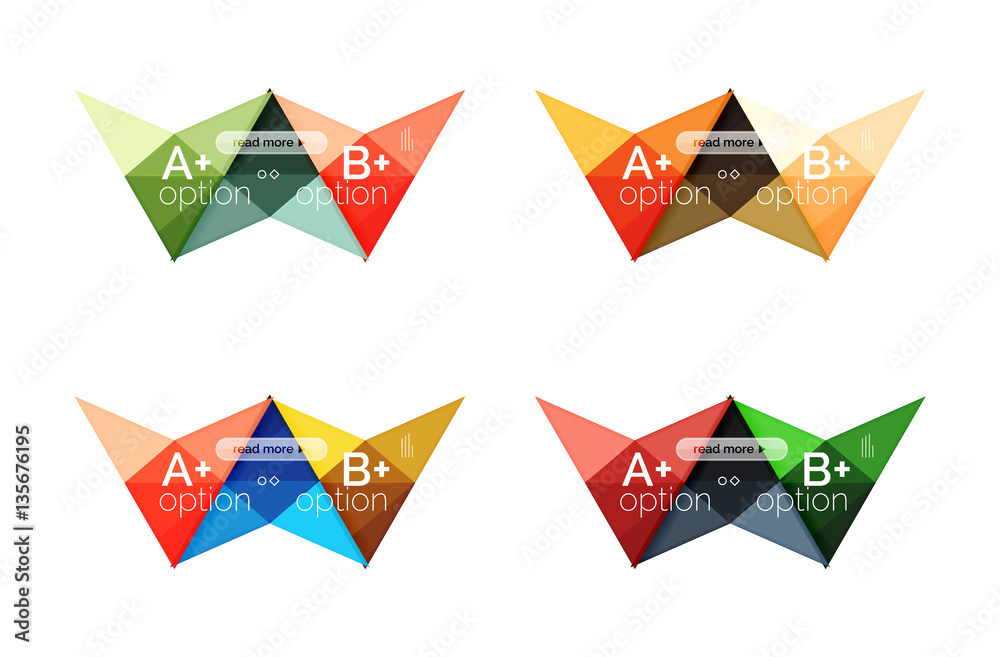 read more
A+ option
B+ option

read more
A+ option
B+ option

read more
A+ option
B+ option

read more
A+ option
B+ option

Adobe Stock | #135676195