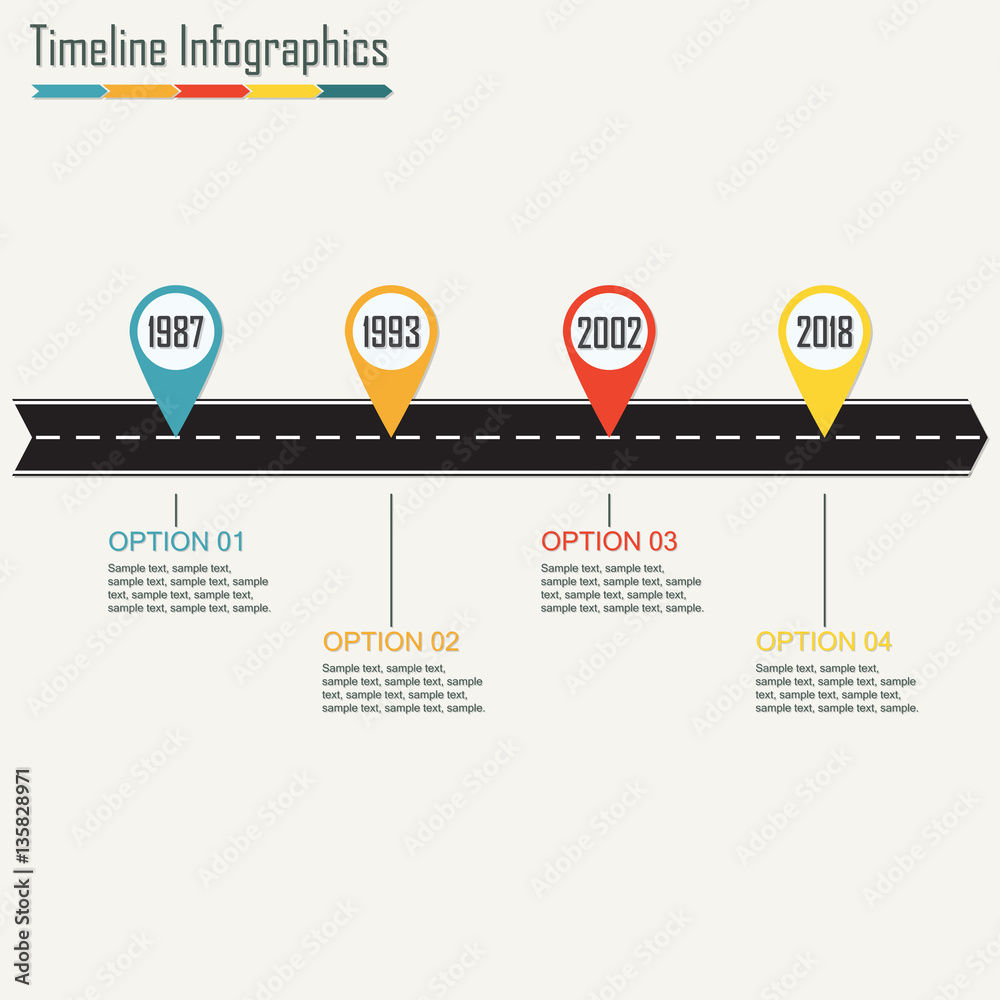 Timeline Infographics

1987

1993

2002

2018

OPTION 01

Sample text, sample text, sample text, sample text, sample text, sample text, sample text, sample text, sample text, sample.

OPTION 02

Sample text, sample text, sample text, sample text, sample text, sample text, sample text, sample text, sample text, sample.

OPTION 03

Sample text, sample text, sample text, sample text, sample text, sample text, sample text, sample text, sample text, sample.

OPTION 04

Sample text, sample text, sample text, sample text, sample text, sample text, sample text, sample text, sample text, sample.

Adobe Stock | #135828971