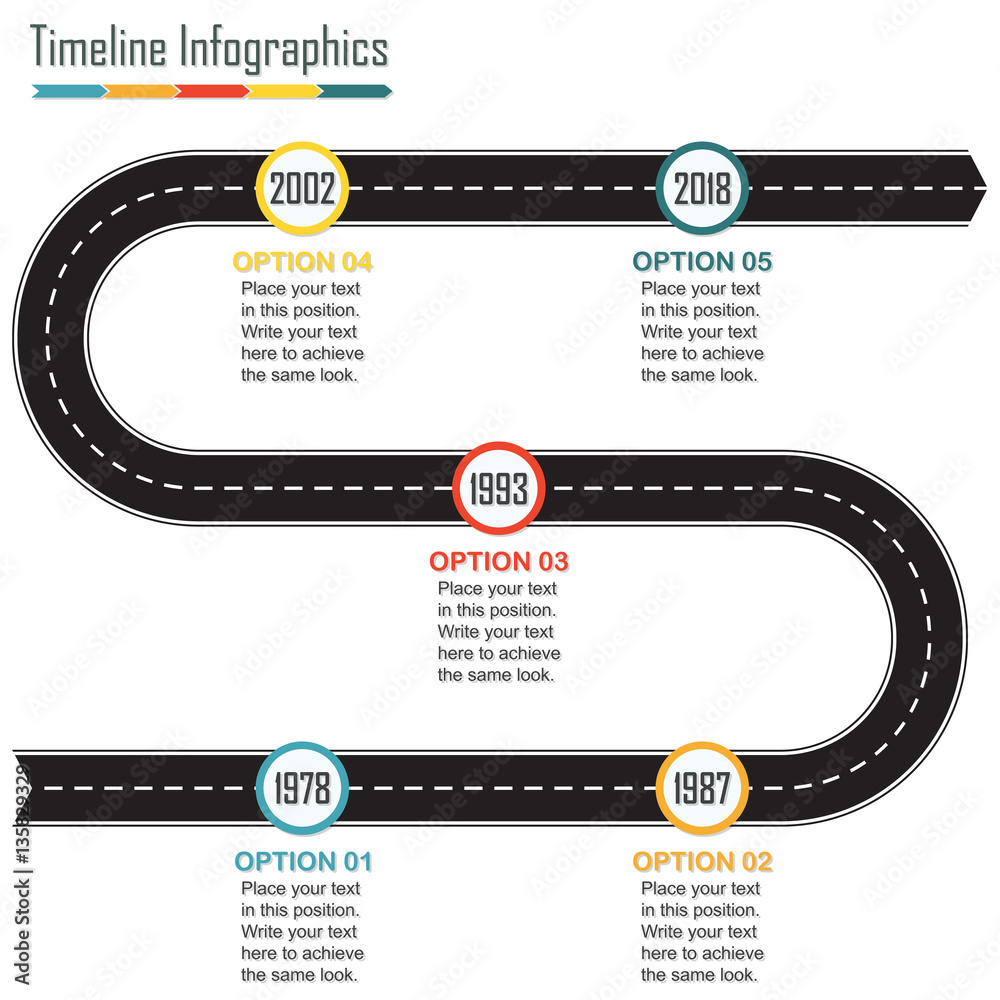 Timeline Infographics

2002

OPTION 04
Place your text in this position. Write your text here to achieve the same look.

2018

OPTION 05
Place your text in this position. Write your text here to achieve the same look.

1993

OPTION 03
Place your text in this position. Write your text here to achieve the same look.

1978

OPTION 01
Place your text in this position. Write your text here to achieve the same look.

1987

OPTION 02
Place your text in this position. Write your text here to achieve the same look.

Adobe Stock | 135829329