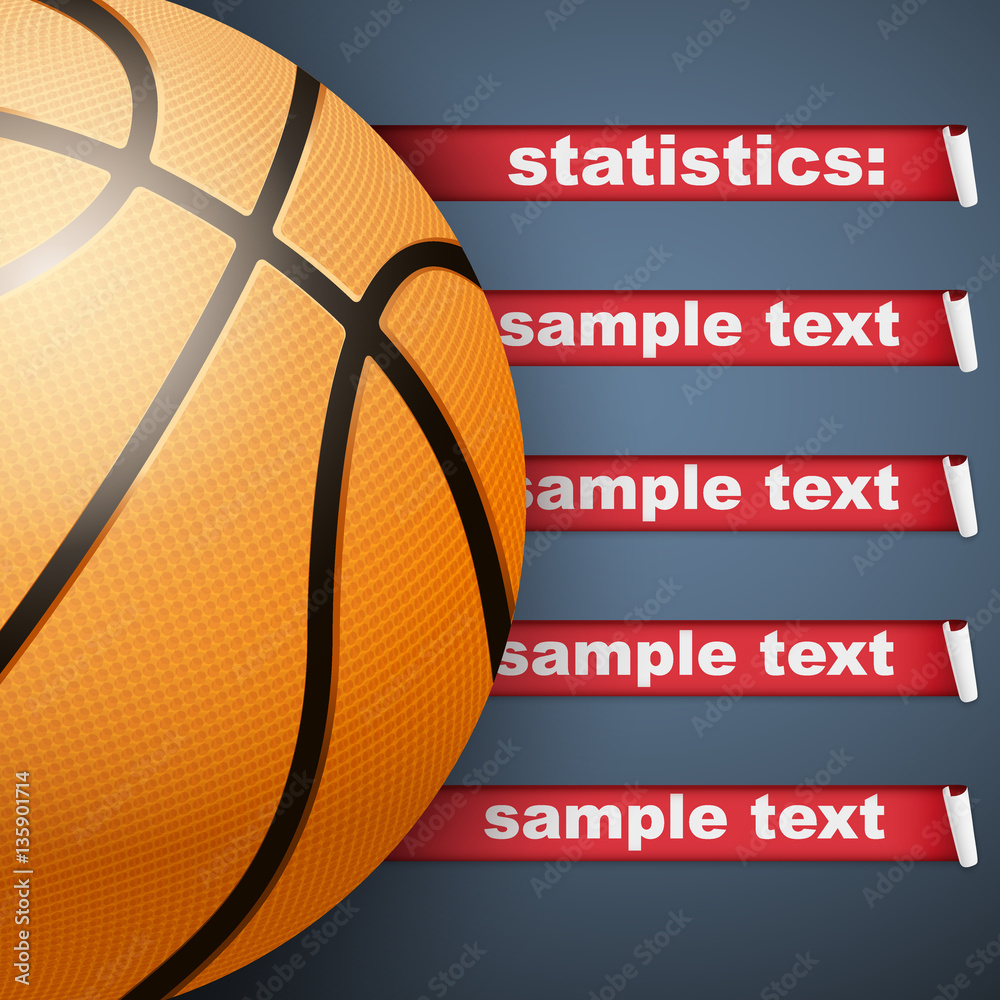 statistics:

sample text

sample text

sample text

sample text

Adobe Stock | #135901714