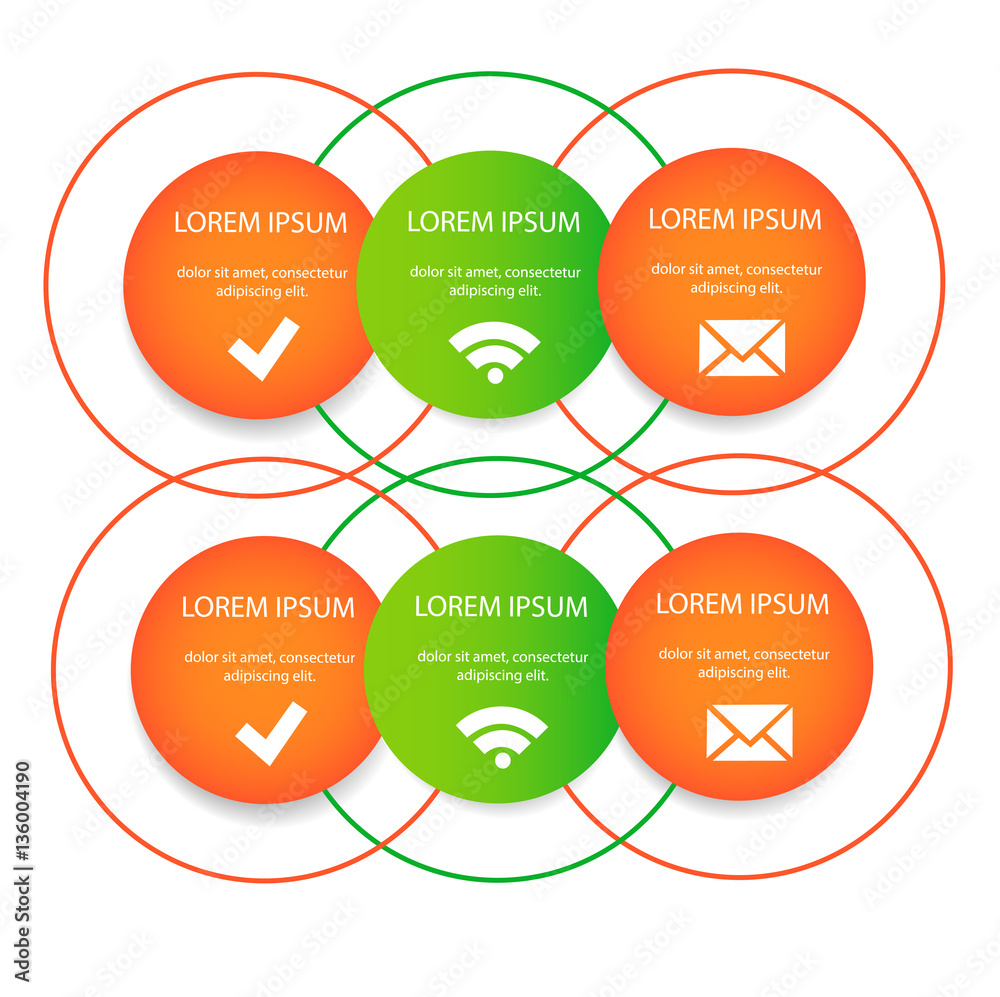 LOREM IPSUM
dolor sit amet, consectetur adipiscing elit.

LOREM IPSUM
dolor sit amet, consectetur adipiscing elit.

LOREM IPSUM
dolor sit amet, consectetur adipiscing elit.

LOREM IPSUM
dolor sit amet, consectetur adipiscing elit.

LOREM IPSUM
dolor sit amet, consectetur adipiscing elit.

LOREM IPSUM
dolor sit amet, consectetur adipiscing elit.

Adobe Stock | #136004190