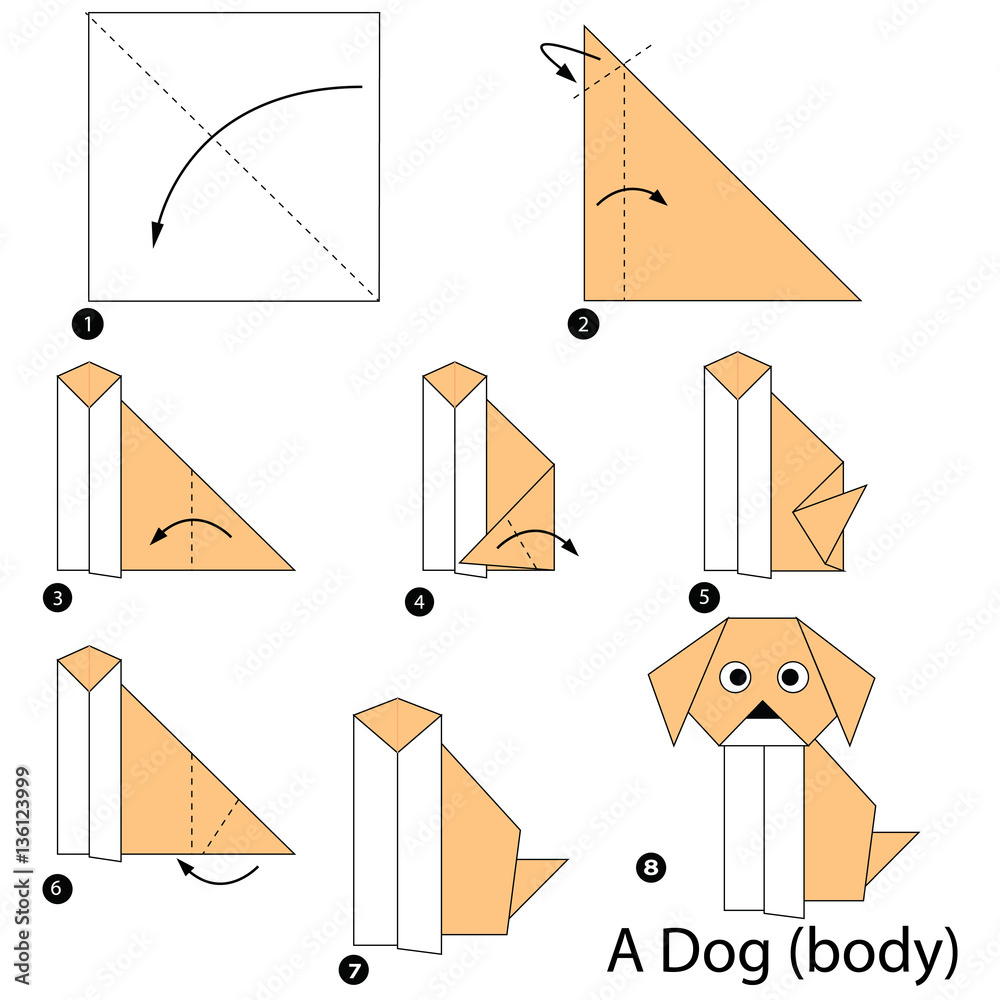 1
2
3
4
5
6
7
8
A Dog (body)
Adobe Stock | #136123999