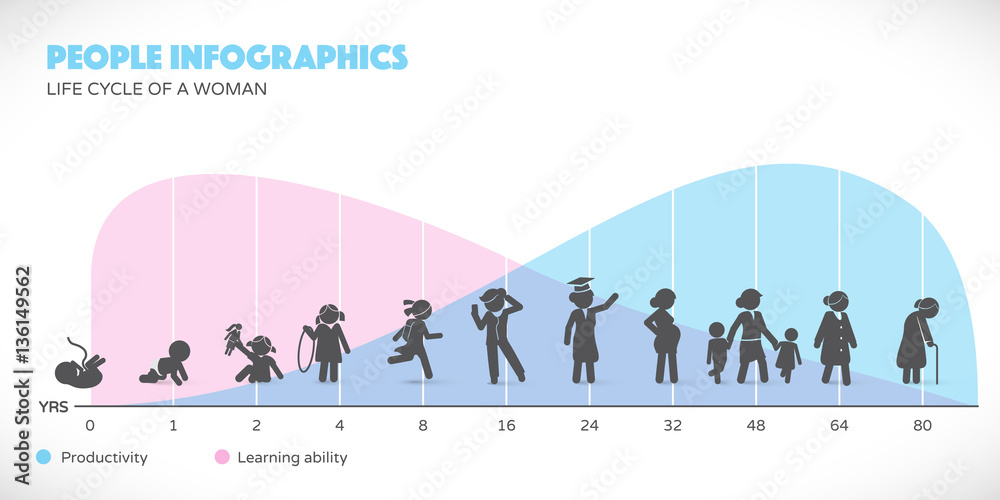 PEOPLE INFOGRAPHICS
LIFE CYCLE OF A WOMAN

YRS
0 1 2 4 8 16 24 32 48 64 80

Productivity
Learning ability

Adobe Stock | #136149562