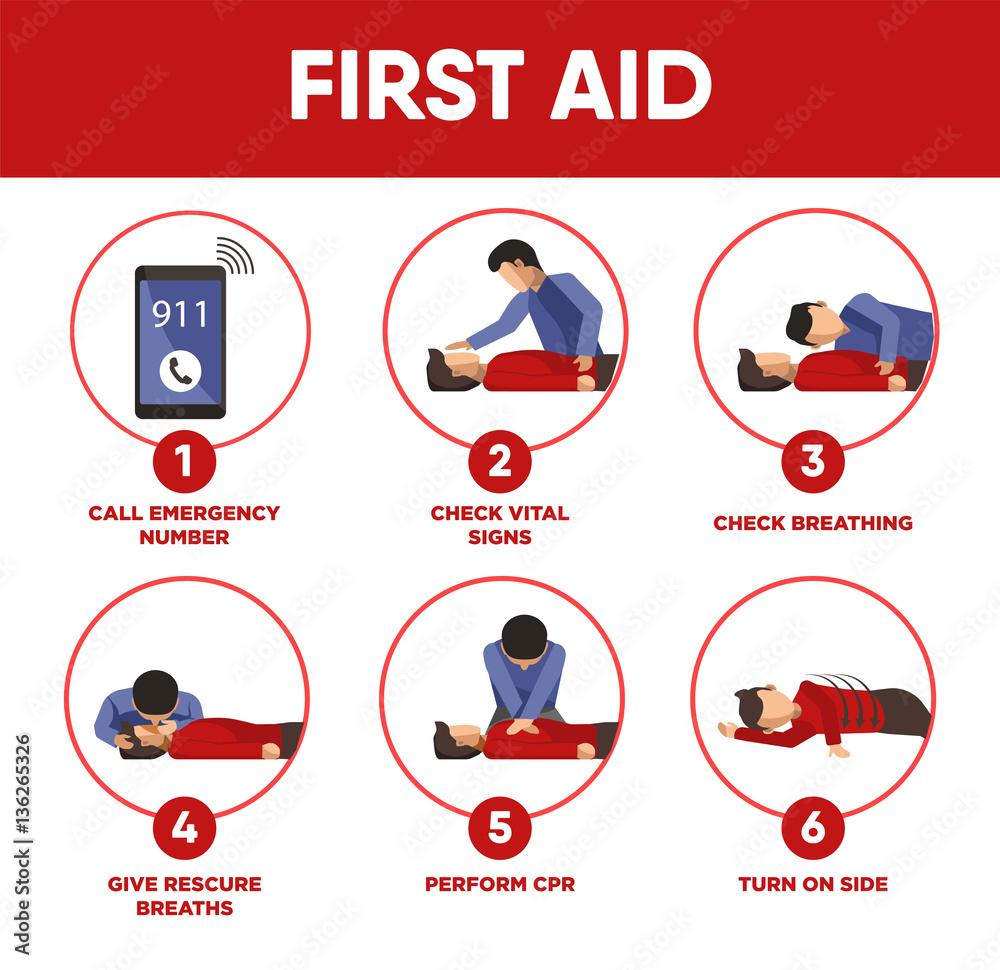 FIRST AID

911

1
CALL EMERGENCY NUMBER

2
CHECK VITAL SIGNS

3
CHECK BREATHING

4
GIVE RESCURE BREATHS

5
PERFORM CPR

6
TURN ON SIDE

Adobe Stock | #136265326