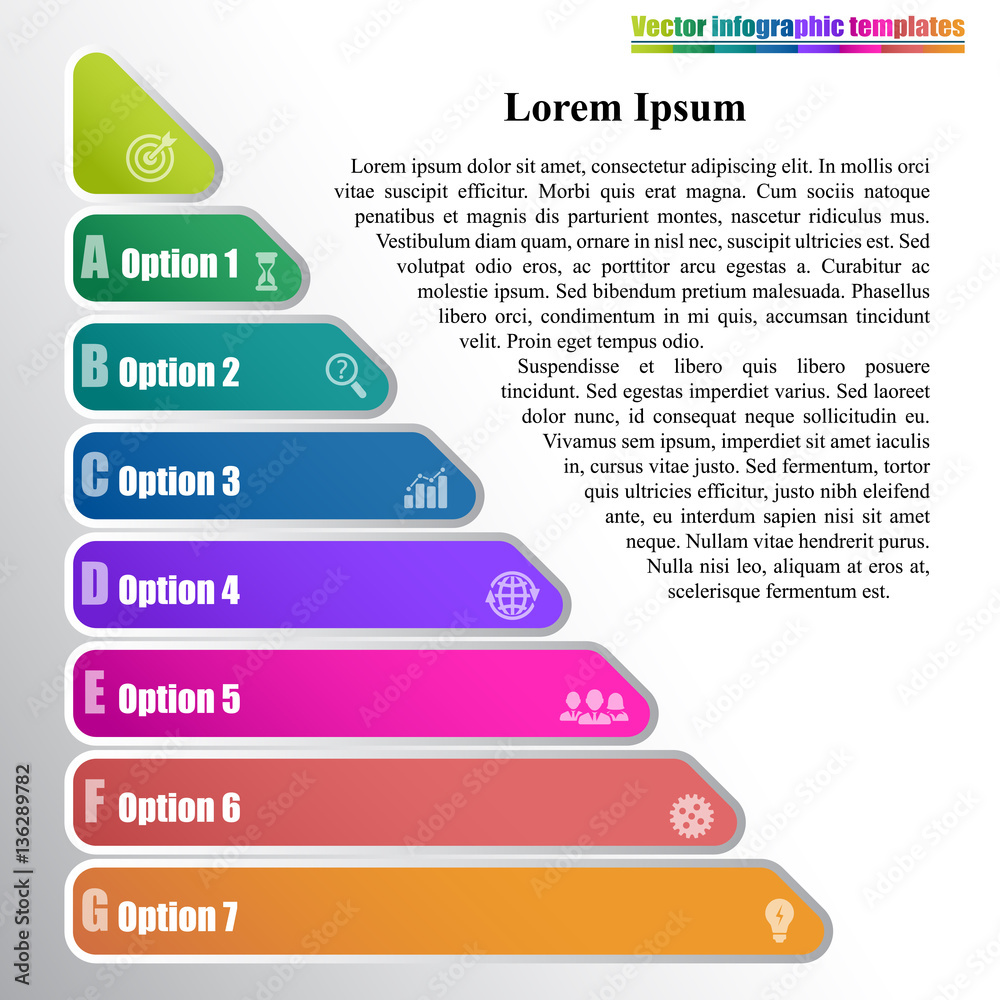 Vector infographic templates

Lorem Ipsum

Lorem ipsum dolor sit amet, consectetur adipiscing elit. In mollis orci vitae suscipit efficitur. Morbi quis erat magna. Cum sociis natoque penatibus et magnis dis parturient montes, nascetur ridiculus mus. Vestibulum diam quam, ornare in nisl nec, suscipit ultricies est. Sed volutpat odio eros, ac porttitor arcu egestas a. Curabitur ac molestie ipsum. Sed bibendum pretium malesuada. Phasellus libero orci, condimentum in mi quis, accumsan tincidunt velit. Proin eget tempus odio.

Suspendisse et libero quis libero posuere tincidunt. Sed egestas imperdiet varius. Sed laoreet dolor nunc, id consequat neque sollicitudin eu. Vivamus sem ipsum, imperdiet sit amet iaculis in, cursus vitae justo. Sed fermentum, tortor quis ultricies efficitur, justo nibh eleifend ante, eu interdum sapien nisi sit amet neque. Nullam vitae hendrerit purus. Nulla nisi leo, aliquam at eros at, scelerisque fermentum est.

A Option 1

B Option 2

C Option 3

D Option 4

E Option 5

F Option 6

G Option 7

Adobe Stock | #136289782