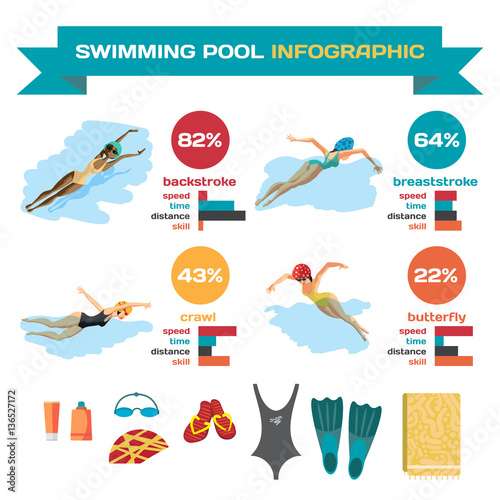 SWIMMING POOL INFOGRAPHIC

82%
backstroke
speed
time
distance
skill

64%
breaststroke
speed
time
distance
skill

43%
crawl
speed
time
distance
skill

22%
butterfly
speed
time
distance
skill

Adobe Stock | #136527172