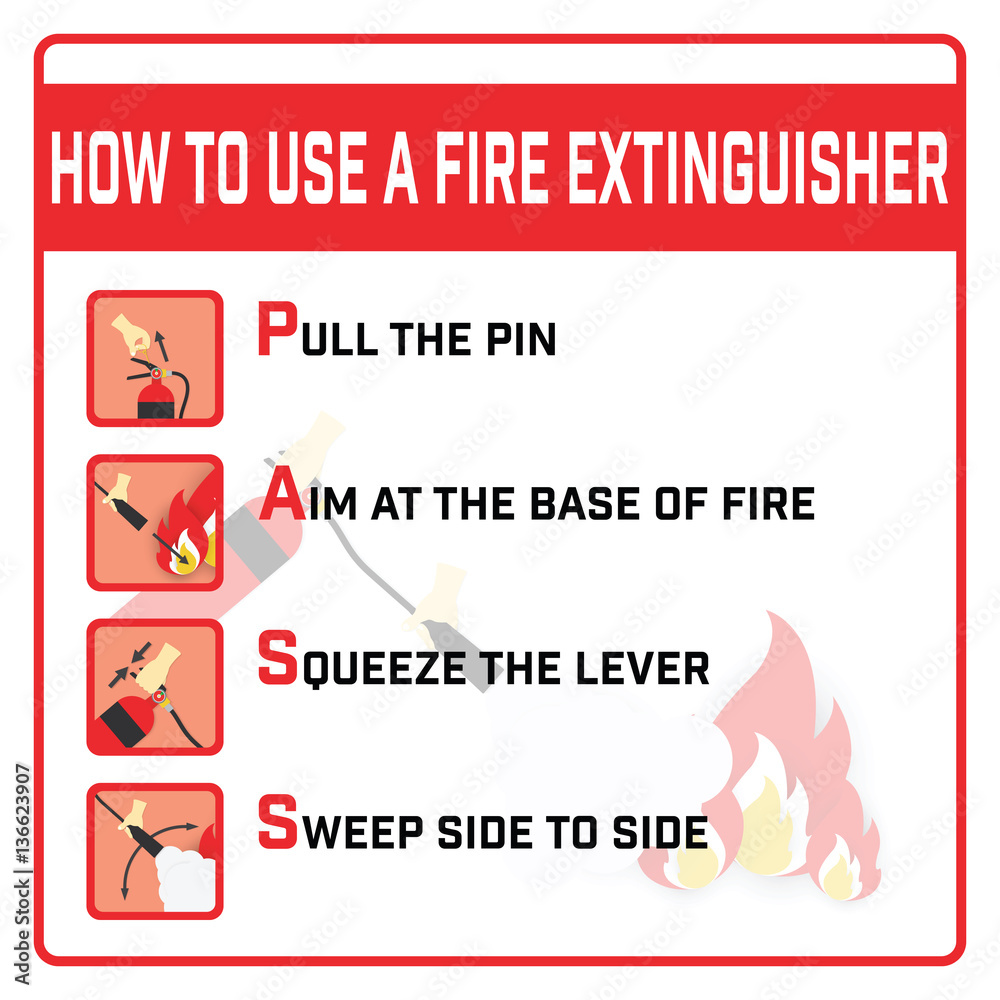 HOW TO USE A FIRE EXTINGUISHER

PULL THE PIN

AIM AT THE BASE OF FIRE

SQUEEZE THE LEVER

SWEEP SIDE TO SIDE

Adobe Stock | #136623907