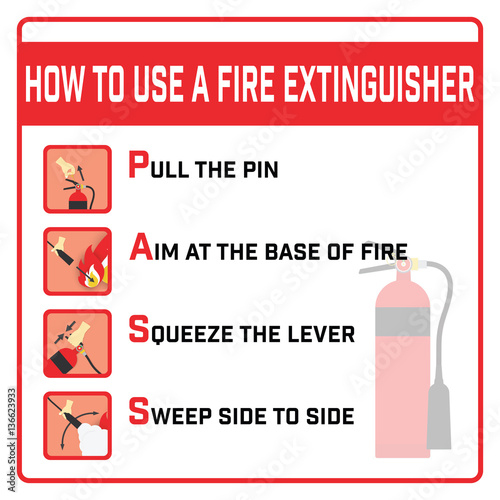 HOW TO USE A FIRE EXTINGUISHER

PULL THE PIN

AIM AT THE BASE OF FIRE

SQUEEZE THE LEVER

SWEEP SIDE TO SIDE

Adobe Stock | #136623933