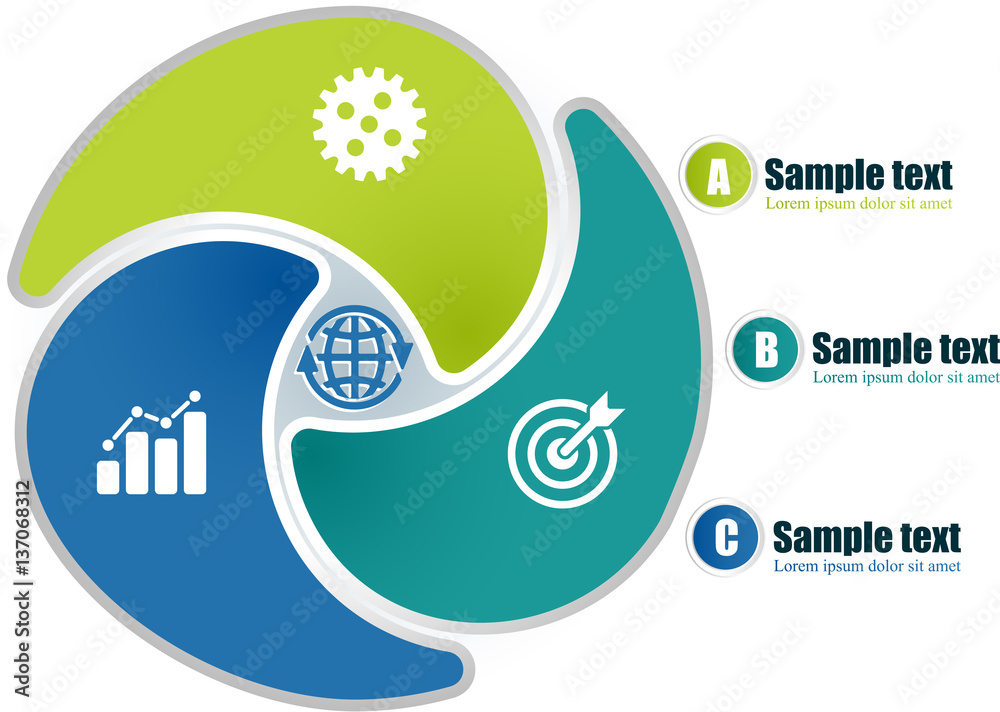 A Sample text
Lorem ipsum dolor sit amet

B Sample text
Lorem ipsum dolor sit amet

C Sample text
Lorem ipsum dolor sit amet

Adobe Stock | #137068312