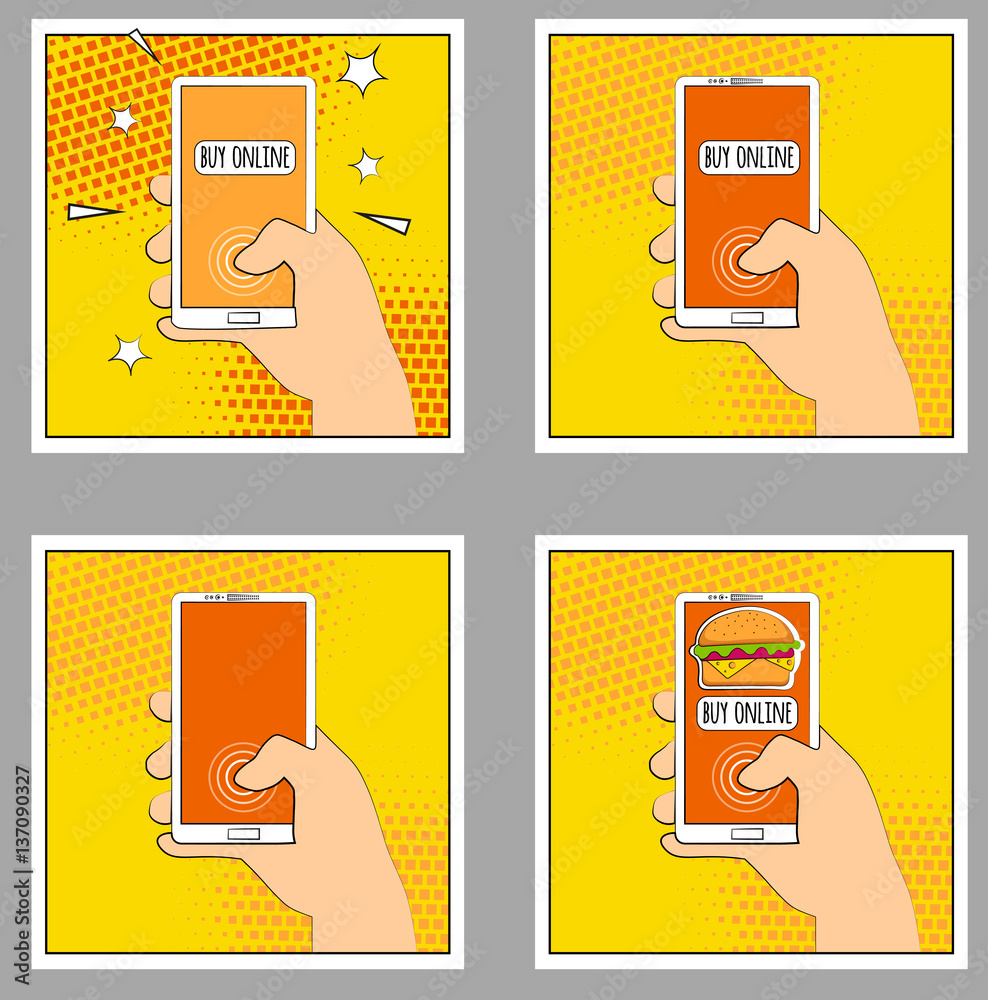 BUY ONLINE

BUY ONLINE

BUY ONLINE

Adobe Stock | #137090327