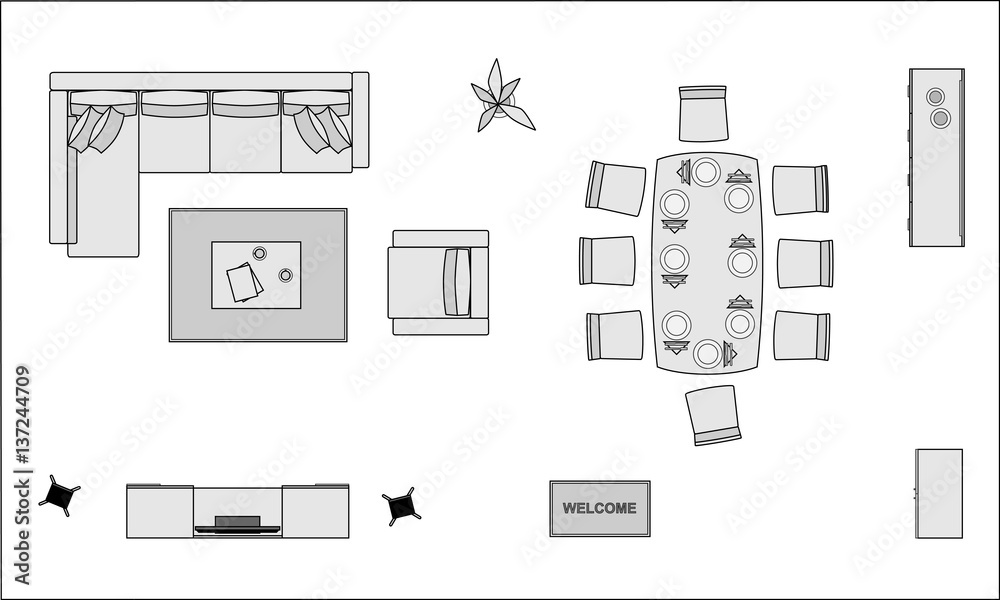 WELCOME

Adobe Stock | #137244709