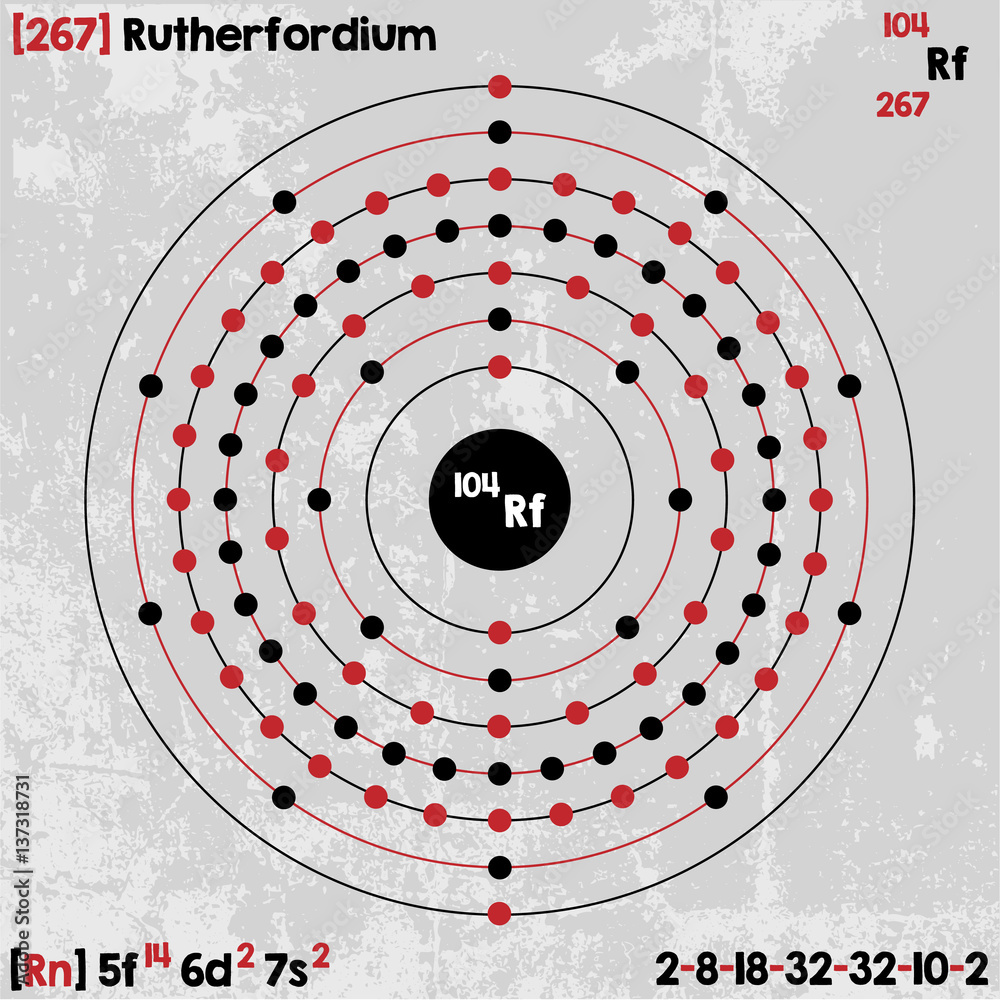 [267] Rutherfordium

104
Rf
267

$^{104}Rf$

Adobe Stock | #137318731

[Rn] $5f^{14}$ $6d^{2}$ $7s^{2}$

2-8-18-32-32-10-2