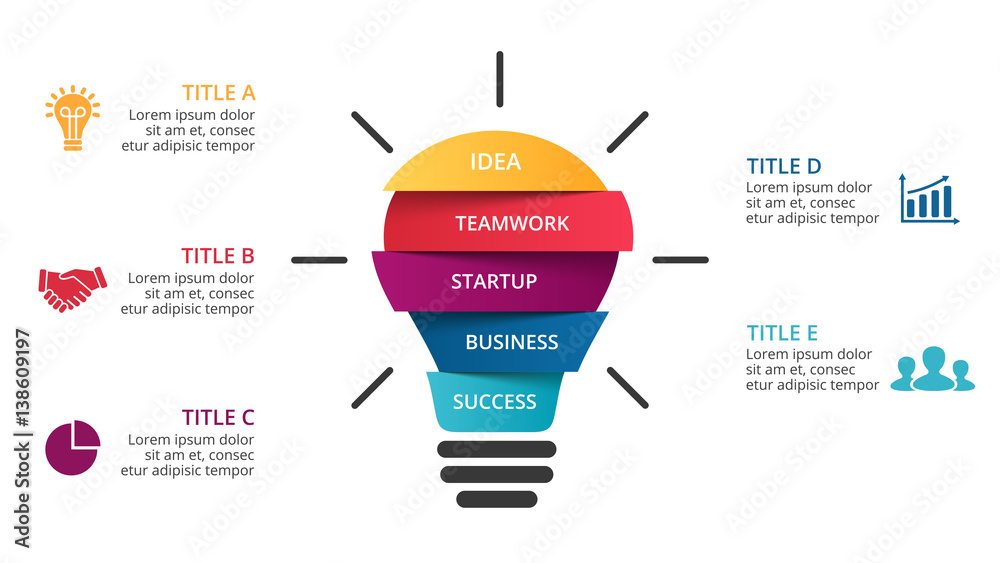 TITLE A
Lorem ipsum dolor sit am et, consec etur adipisic tempor

TITLE B
Lorem ipsum dolor sit am et, consec etur adipisic tempor

TITLE C
Lorem ipsum dolor sit am et, consec etur adipisic tempor

IDEA
TEAMWORK
STARTUP
BUSINESS
SUCCESS

TITLE D
Lorem ipsum dolor sit am et, consec etur adipisic tempor

TITLE E
Lorem ipsum dolor sit am et, consec etur adipisic tempor

Adobe Stock | #138609197