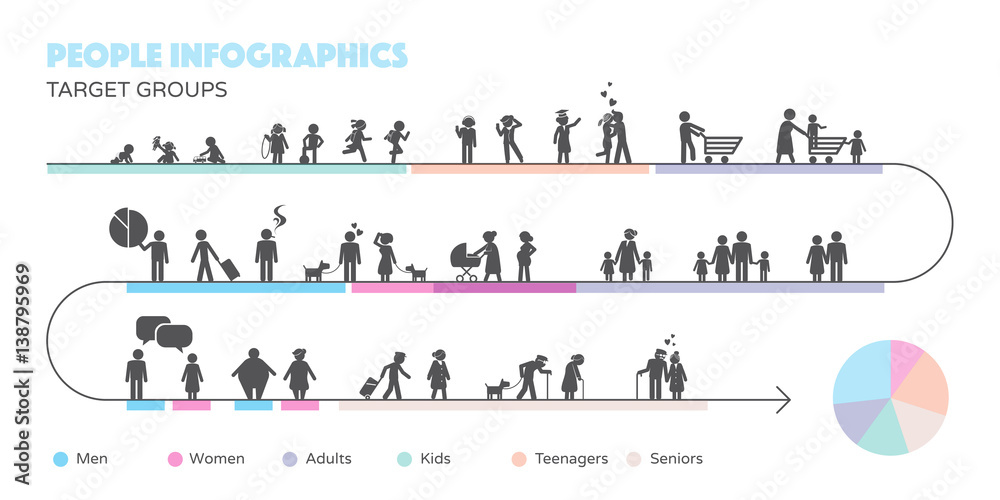 PEOPLE INFOGRAPHICS
TARGET GROUPS

Men
Women
Adults
Kids
Teenagers
Seniors

Adobe Stock | #138795969