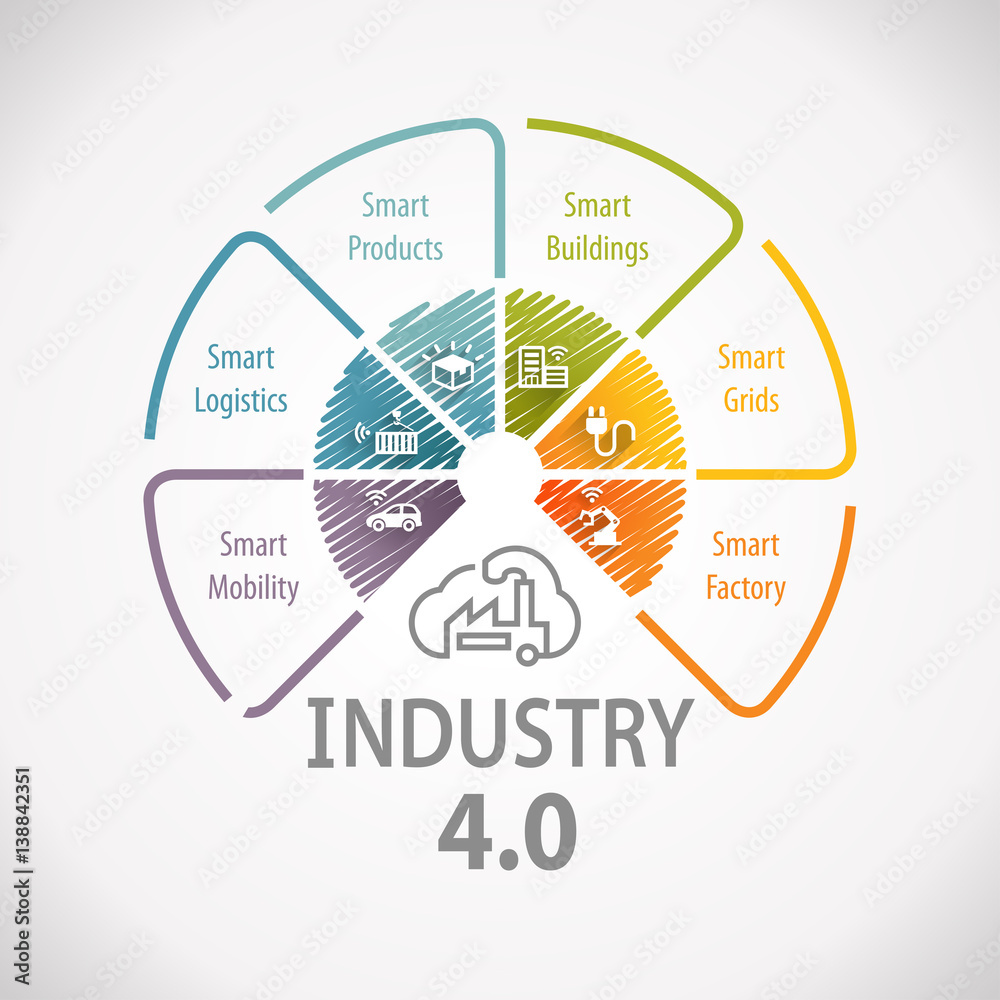 Smart Products

Smart Buildings

Smart Logistics

Smart Grids

Smart Mobility

Smart Factory

INDUSTRY 4.0

Adobe Stock | #138842351