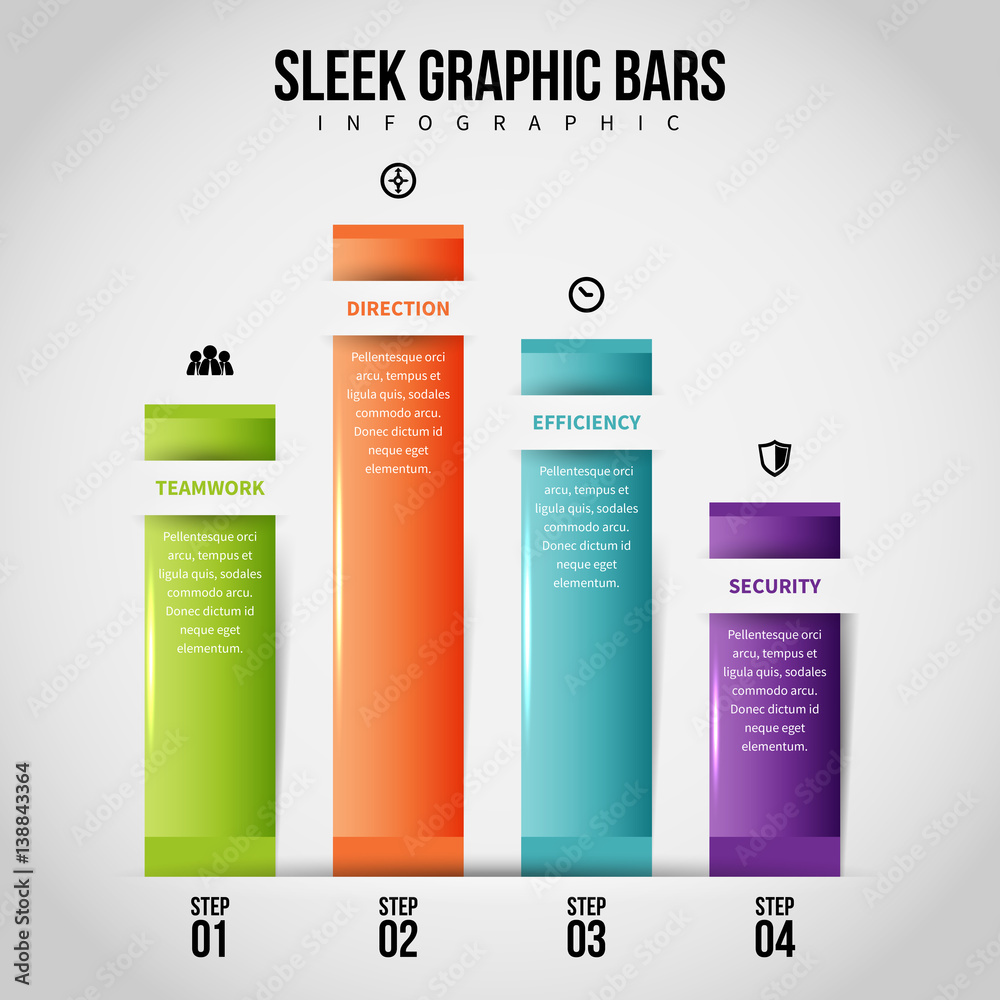 SLEEK GRAPHIC BARS
INFOGRAPHIC

TEAMWORK
Pellentesque orci arcu, tempus et ligula quis, sodales commodo arcu. Donec dictum id neque eget elementum.

DIRECTION
Pellentesque orci arcu, tempus et ligula quis, sodales commodo arcu. Donec dictum id neque eget elementum.

EFFICIENCY
Pellentesque orci arcu, tempus et ligula quis, sodales commodo arcu. Donec dictum id neque eget elementum.

SECURITY
Pellentesque orci arcu, tempus et ligula quis, sodales commodo arcu. Donec dictum id neque eget elementum.

STEP 01
STEP 02
STEP 03
STEP 04

Adobe Stock | #138843364