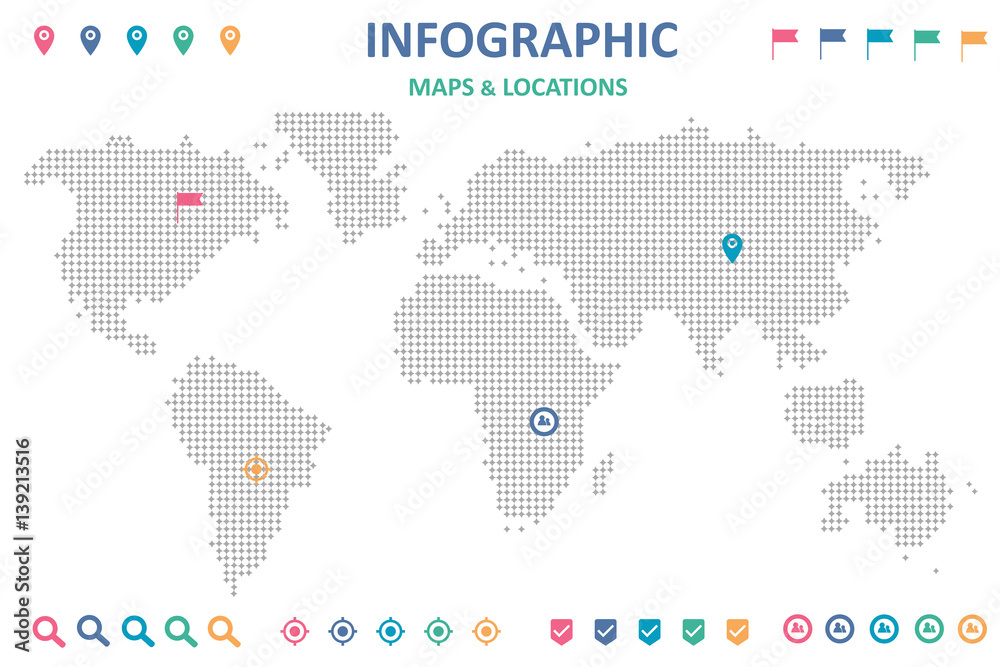 INFOGRAPHIC
MAPS & LOCATIONS

Adobe Stock | #139213516