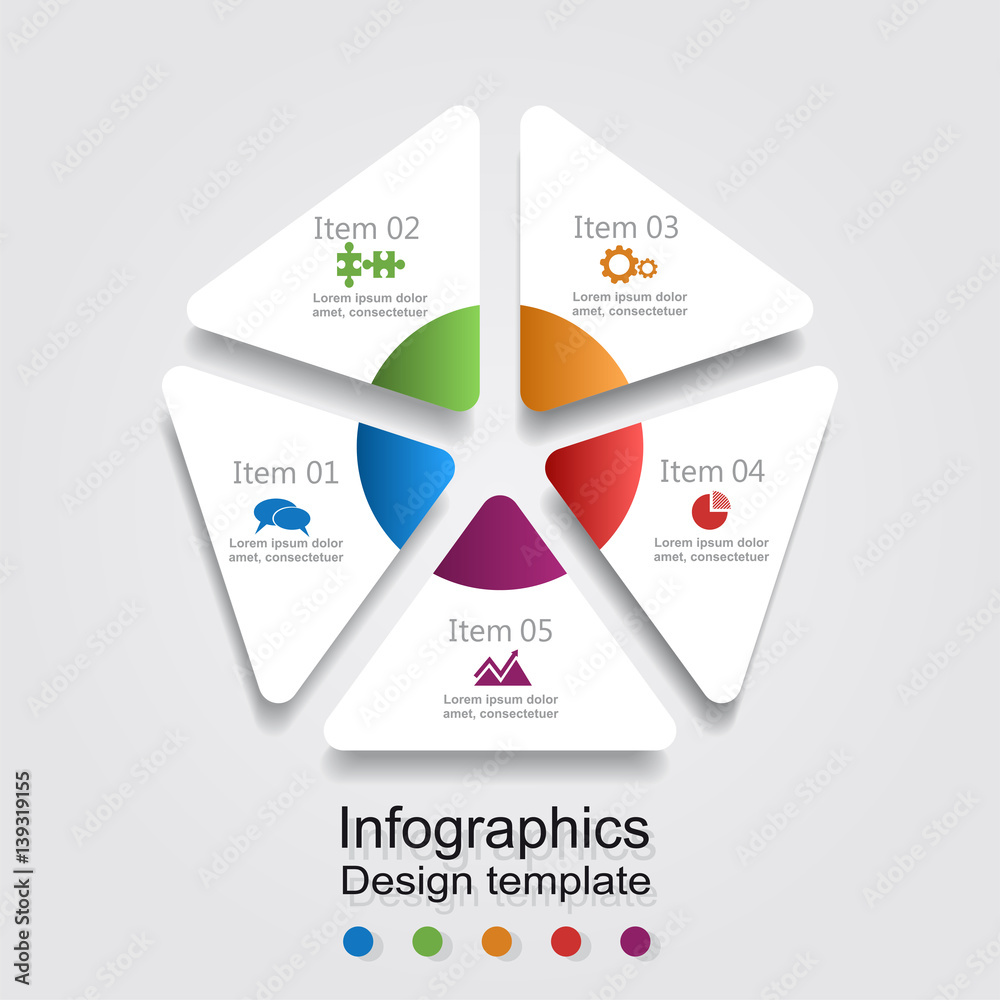 Item 02

Lorem ipsum dolor amet, consectetuer

Item 03

Lorem ipsum dolor amet, consectetuer

Item 01

Lorem ipsum dolor amet, consectetuer

Item 04

Lorem ipsum dolor amet, consectetuer

Item 05

Lorem ipsum dolor amet, consectetuer

Infographics
Design template

Adobe Stock | #139319155