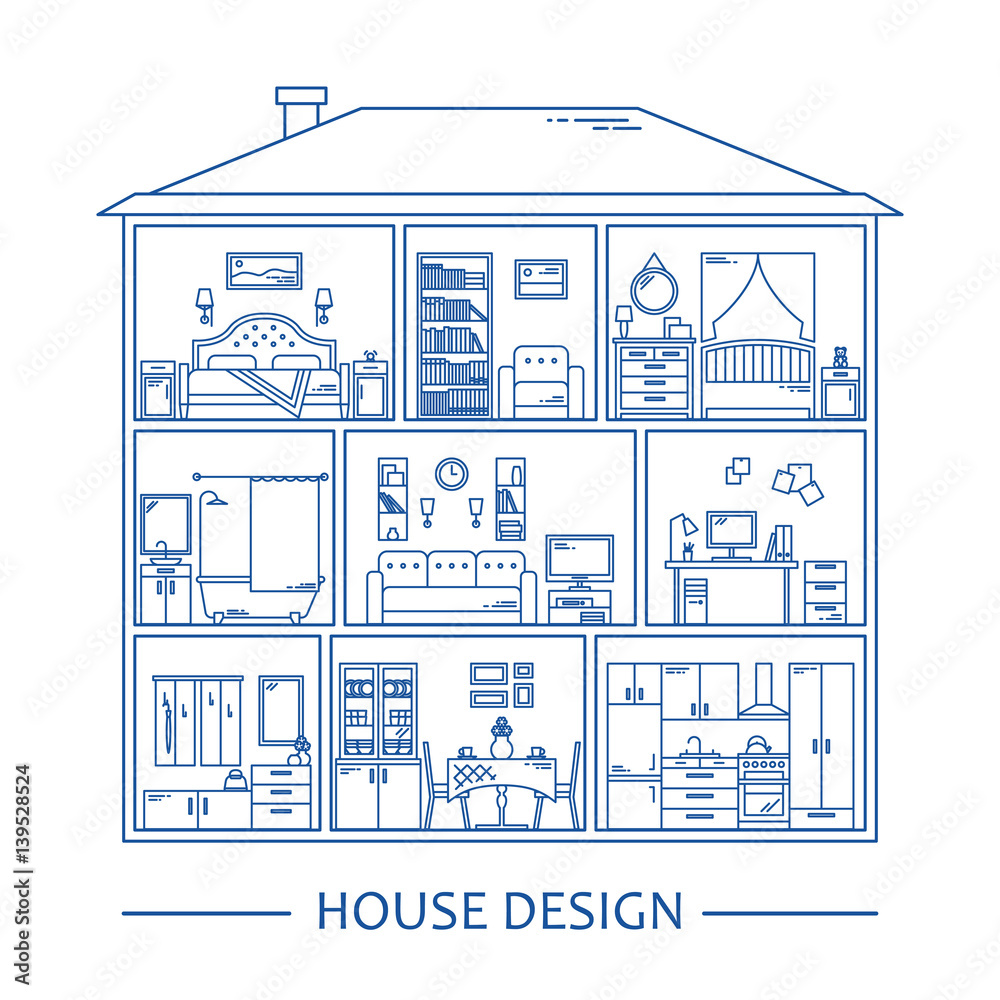 HOUSE DESIGN

Adobe Stock | #139528524