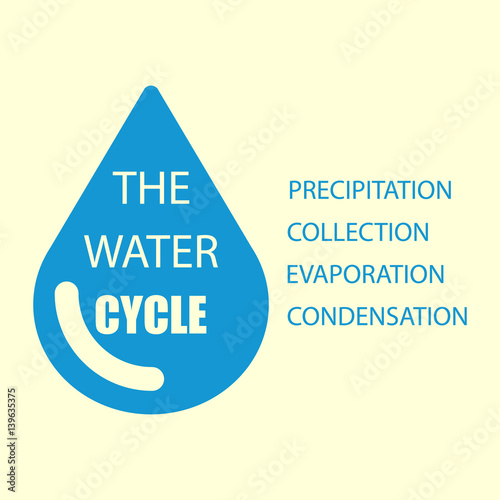 THE WATER CYCLE

PRECIPITATION
COLLECTION
EVAPORATION
CONDENSATION

Adobe Stock

Adobe Stock | #139635375