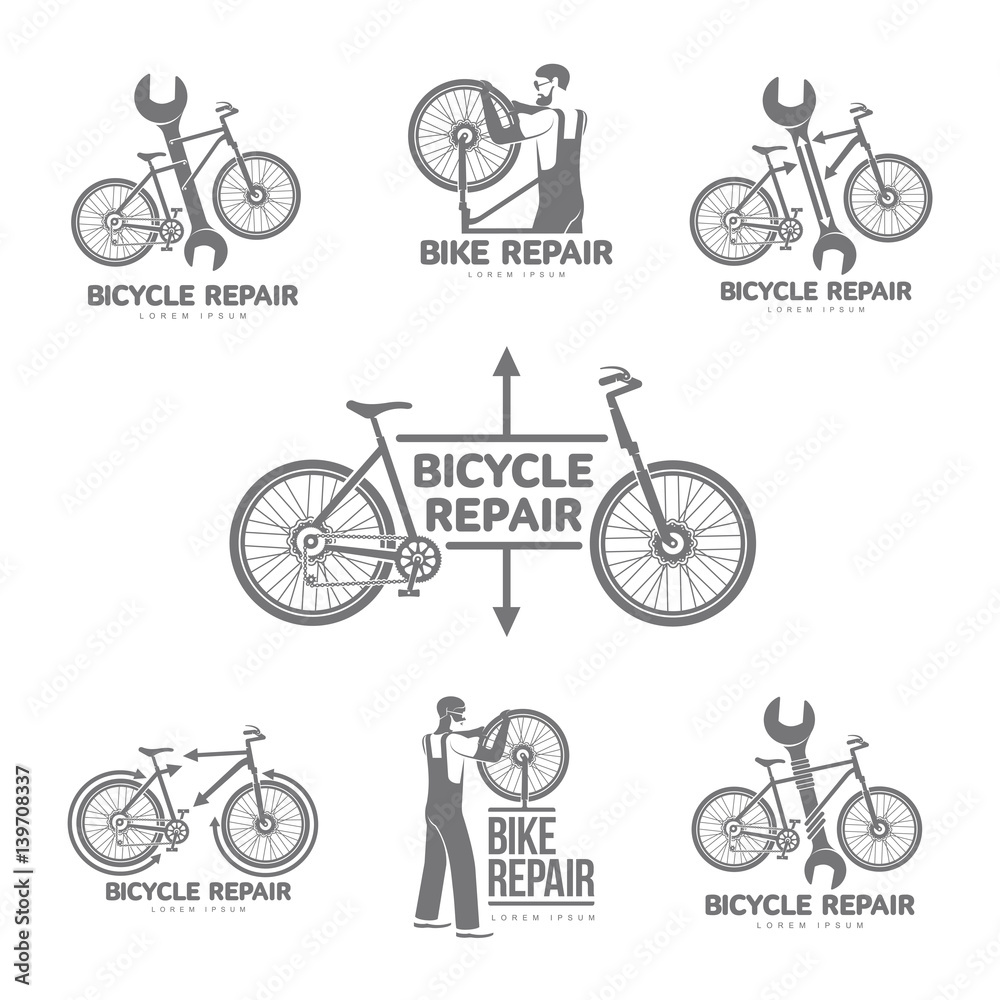 BICYCLE REPAIR
LOREM IPSUM

BIKE REPAIR
LOREM IPSUM

BICYCLE REPAIR
LOREM IPSUM

BICYCLE REPAIR

BICYCLE REPAIR
LOREM IPSUM

BIKE REPAIR
LOREM IPSUM

BICYCLE REPAIR
LOREM IPSUM

Adobe Stock | #139708337