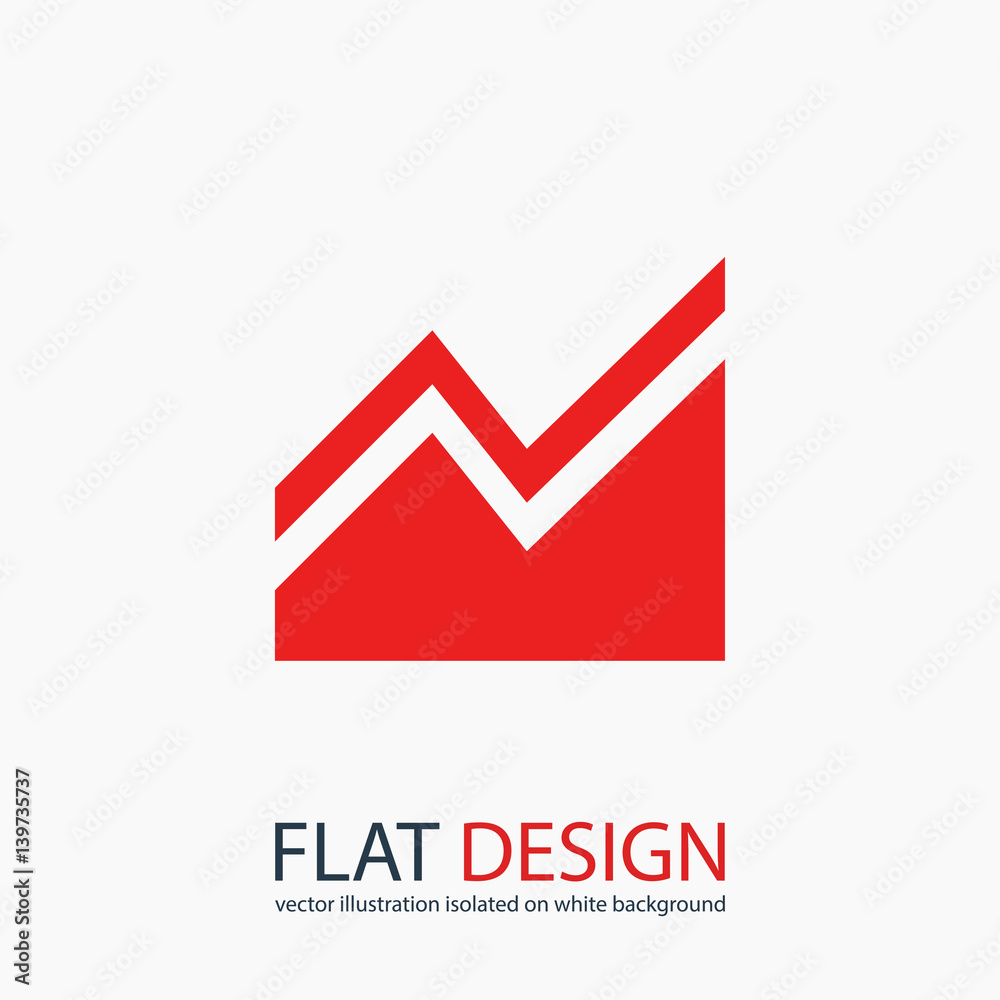 FLAT DESIGN
vector illustration isolated on white background

Adobe Stock | #139735737