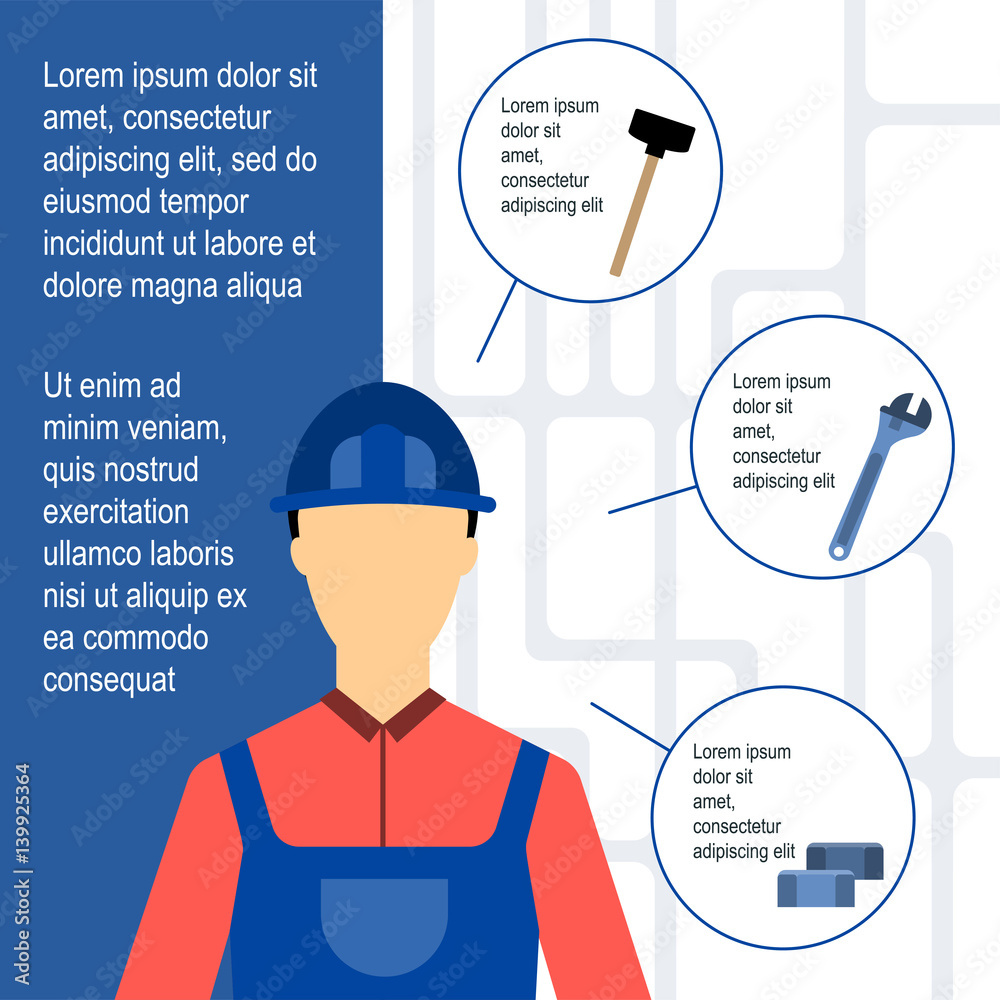 Lorem ipsum dolor sit amet, consectetur adipiscing elit, sed do eiusmod tempor incididunt ut labore et dolore magna aliqua

Ut enim ad minim veniam, quis nostrud exercitation ullamco laboris nisi ut aliquip ex ea commodo consequat

Lorem ipsum dolor sit amet, consectetur adipiscing elit

Lorem ipsum dolor sit amet, consectetur adipiscing elit

Lorem ipsum dolor sit amet, consectetur adipiscing elit

Adobe Stock | #139925364