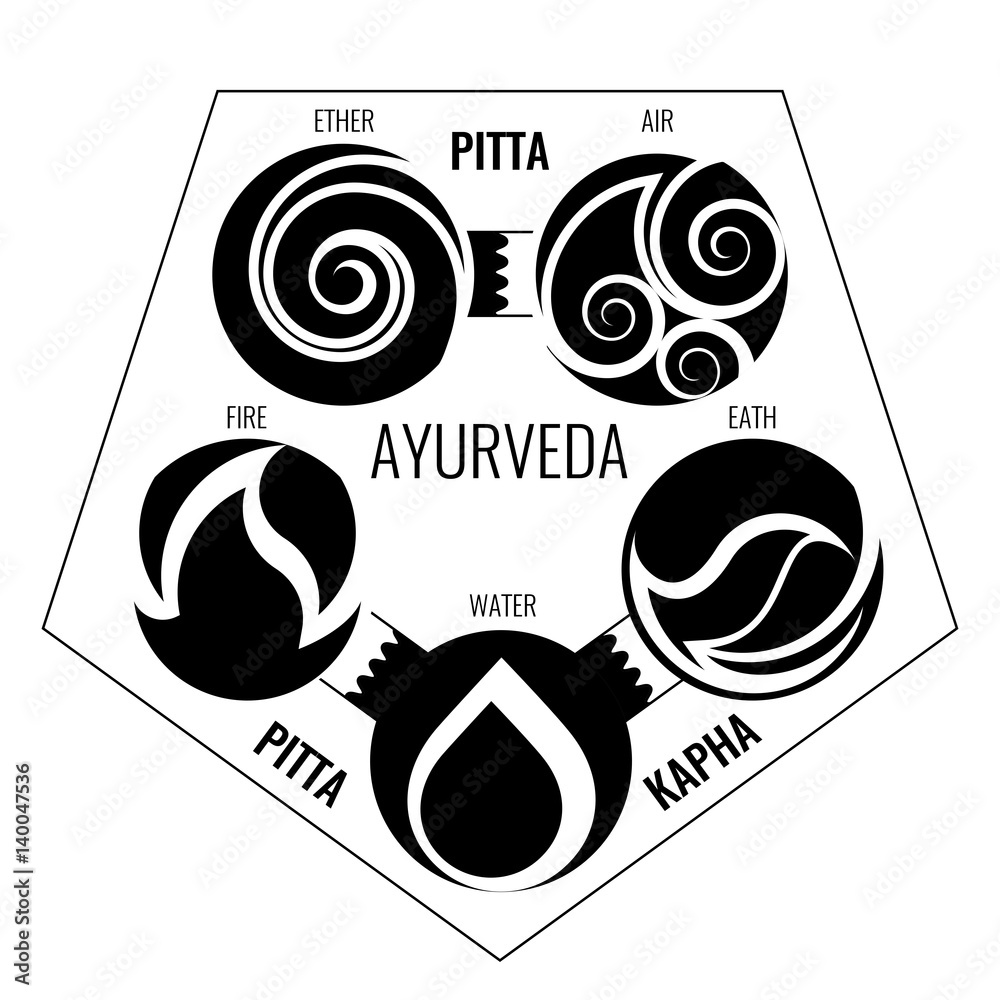 ETHER
PITTA
AIR

FIRE
AYURVEDA
EATH

WATER

PITTA
KAPHA

Adobe Stock | #140047536