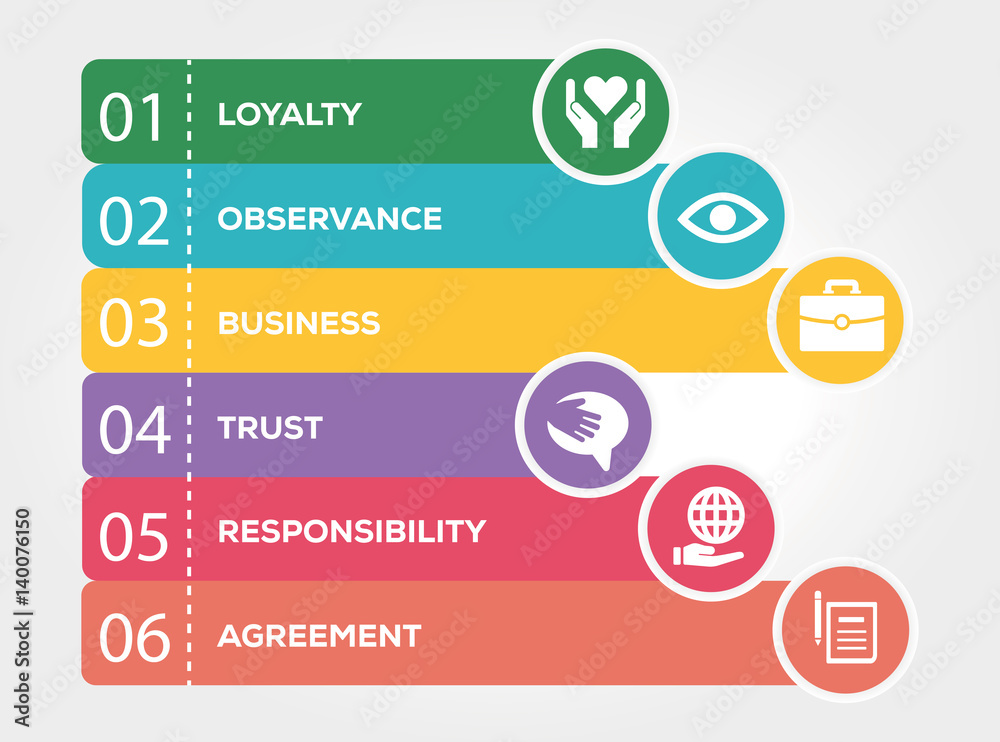 01 LOYALTY
02 OBSERVANCE
03 BUSINESS
04 TRUST
05 RESPONSIBILITY
06 AGREEMENT

Adobe Stock | #140076150