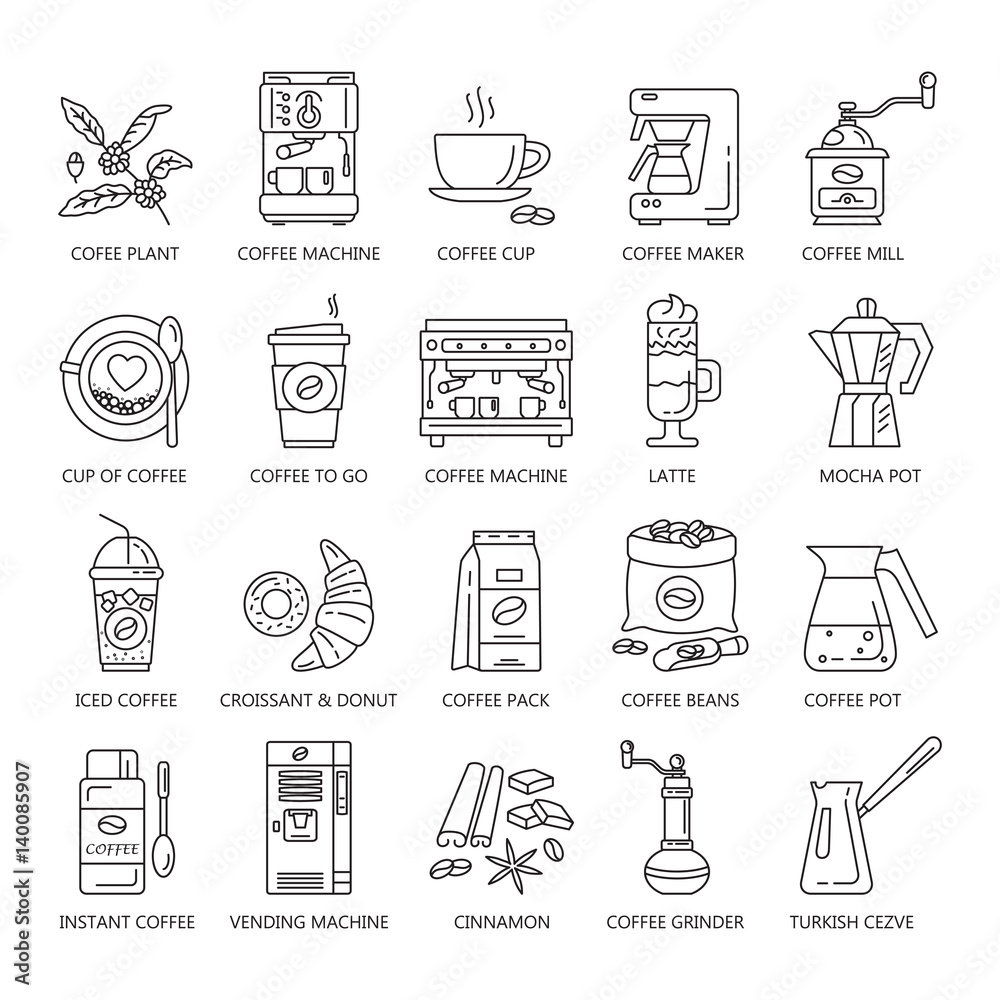 COFEE PLANT
COFFEE MACHINE
COFFEE CUP
COFFEE MAKER
COFFEE MILL

CUP OF COFFEE
COFFEE TO GO
COFFEE MACHINE
LATTE
MOCHA POT

ICED COFFEE
CROISSANT & DONUT
COFFEE PACK
COFFEE BEANS
COFFEE POT

COFFEE
INSTANT COFFEE
VENDING MACHINE
CINNAMON
COFFEE GRINDER
TURKISH CEZVE

Adobe Stock | #140085907