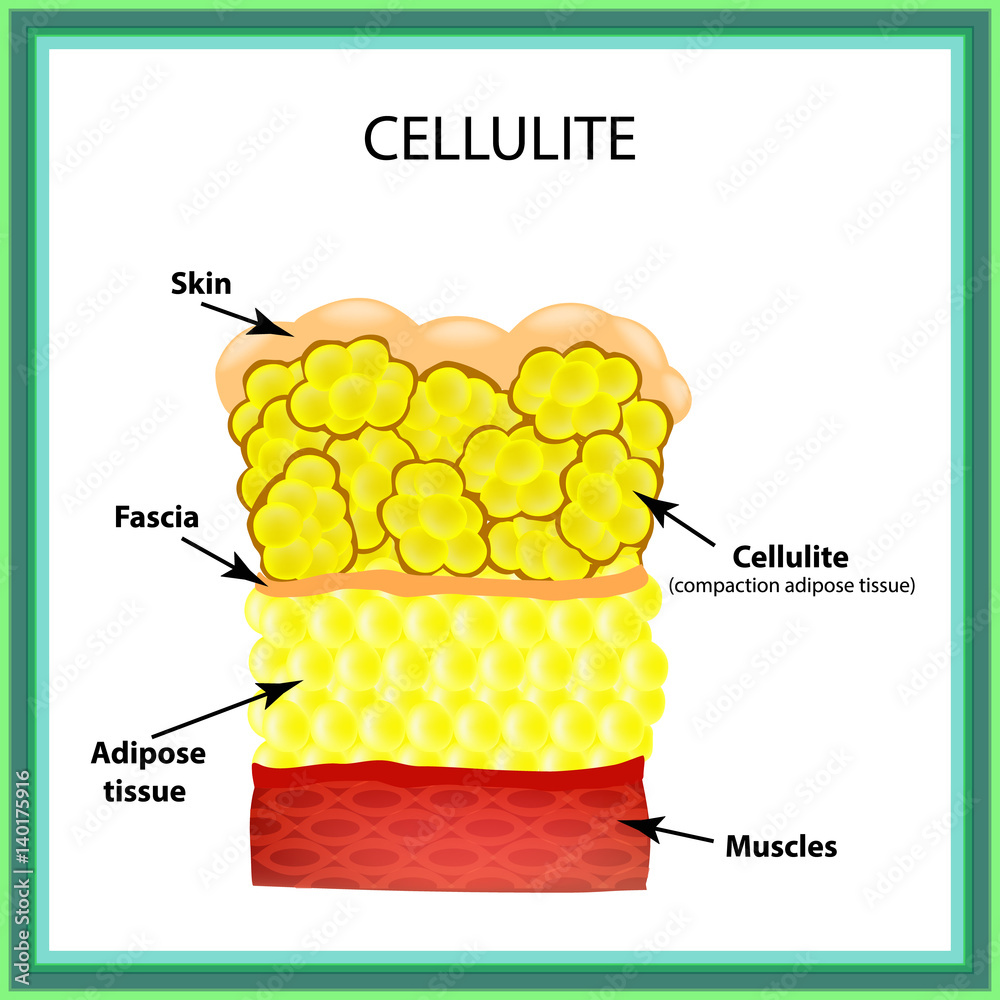 CELLULITE

Skin

Fascia

Cellulite
(compaction adipose tissue)

Adipose tissue

Muscles

Adobe Stock | #140175916