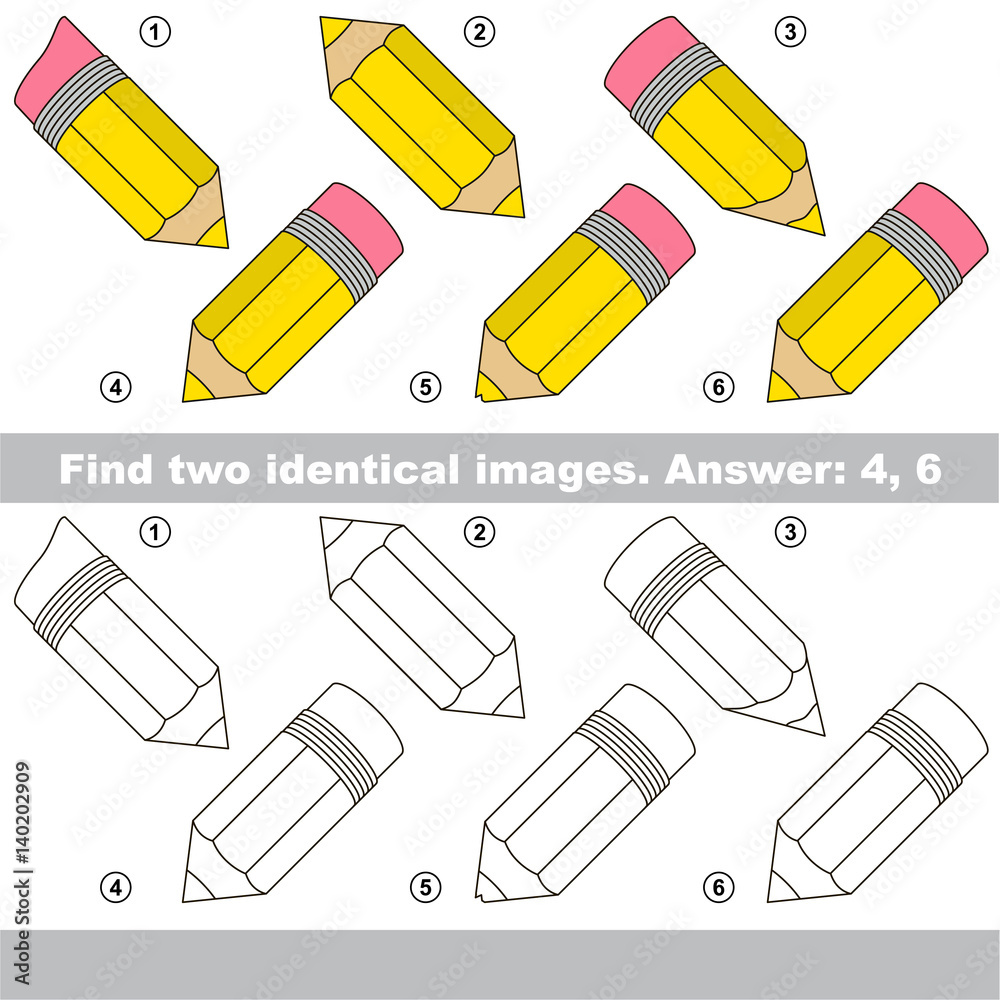 1
2
3
4
5
6

Find two identical images. Answer: 4, 6

1
2
3
4
5
6

Adobe Stock | #140202909