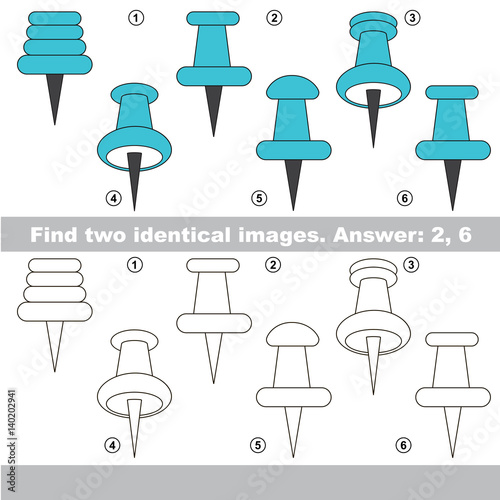 1 2 3
4 5 6

Find two identical images. Answer: 2, 6

1 2 3
4 5 6

Adobe Stock | #140202941