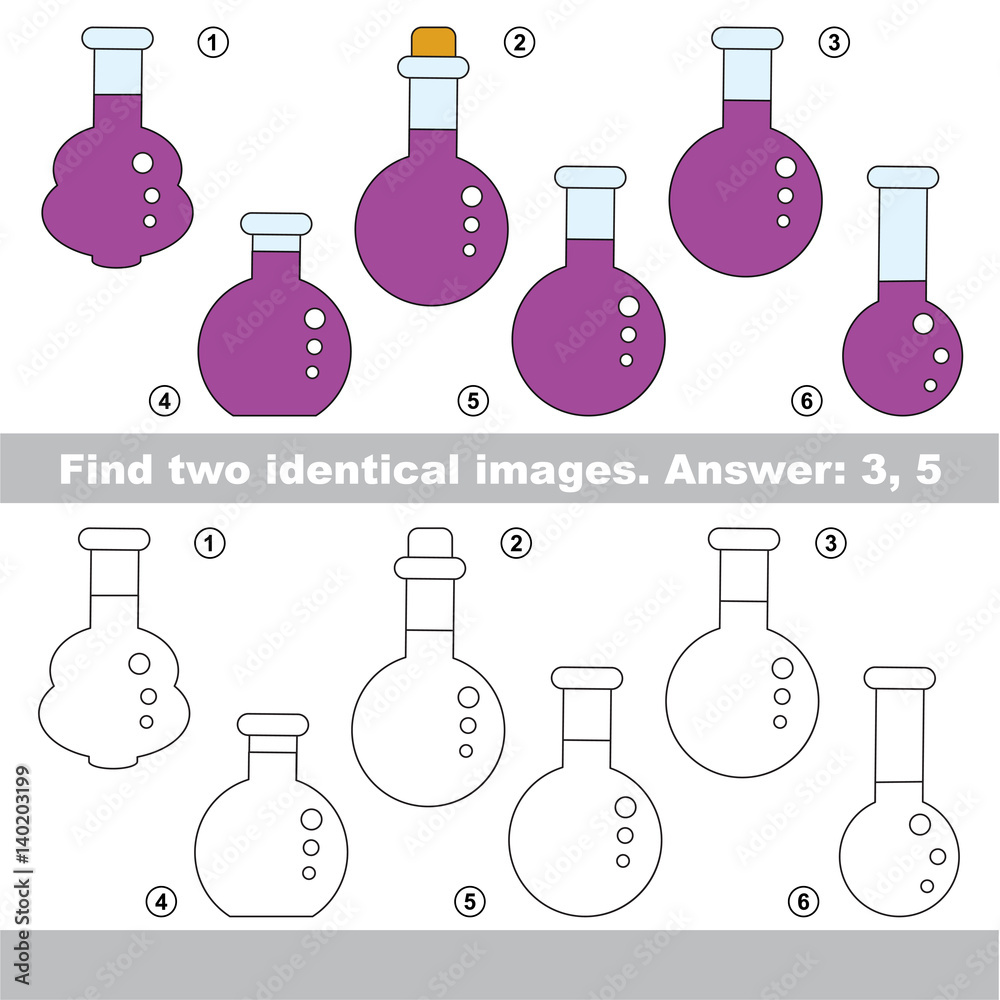 1 2 3
4 5 6

Find two identical images. Answer: 3, 5

1 2 3
4 5 6

Adobe Stock | #140203199