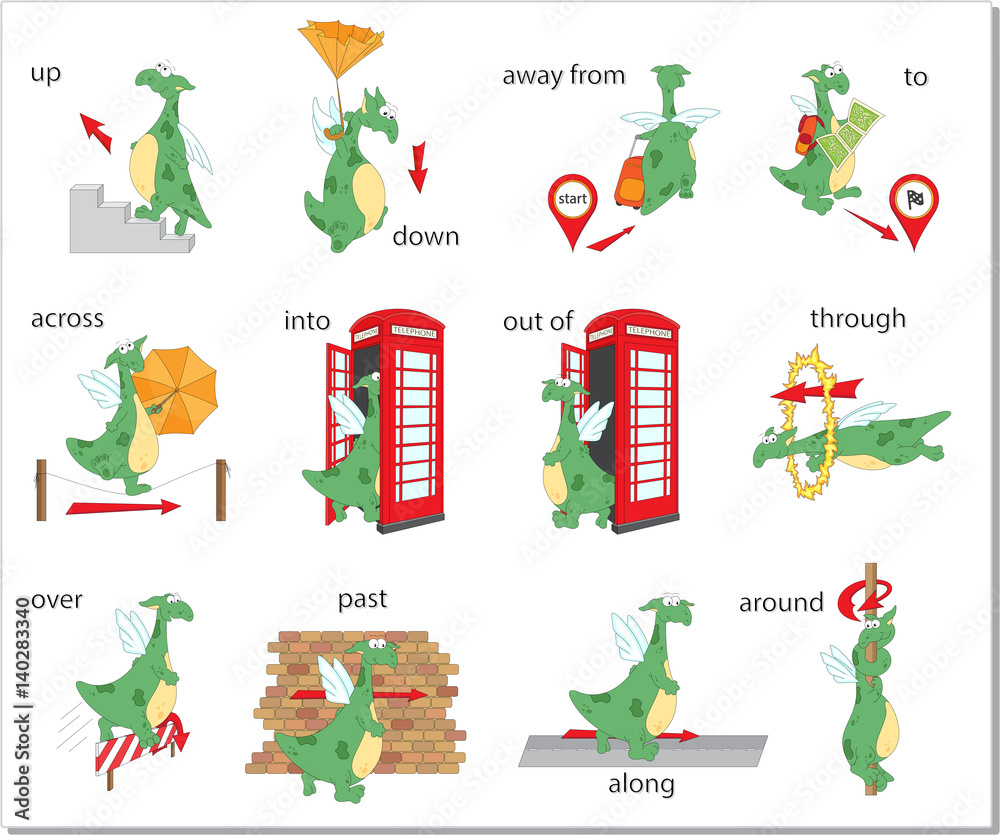 up

down

away from

start

to

across

into

TELEPHONE

TELEPHONE

out of

TELEPHONE

TELEPHONE

through

over

past

along

around

Adobe Stock | #140283340