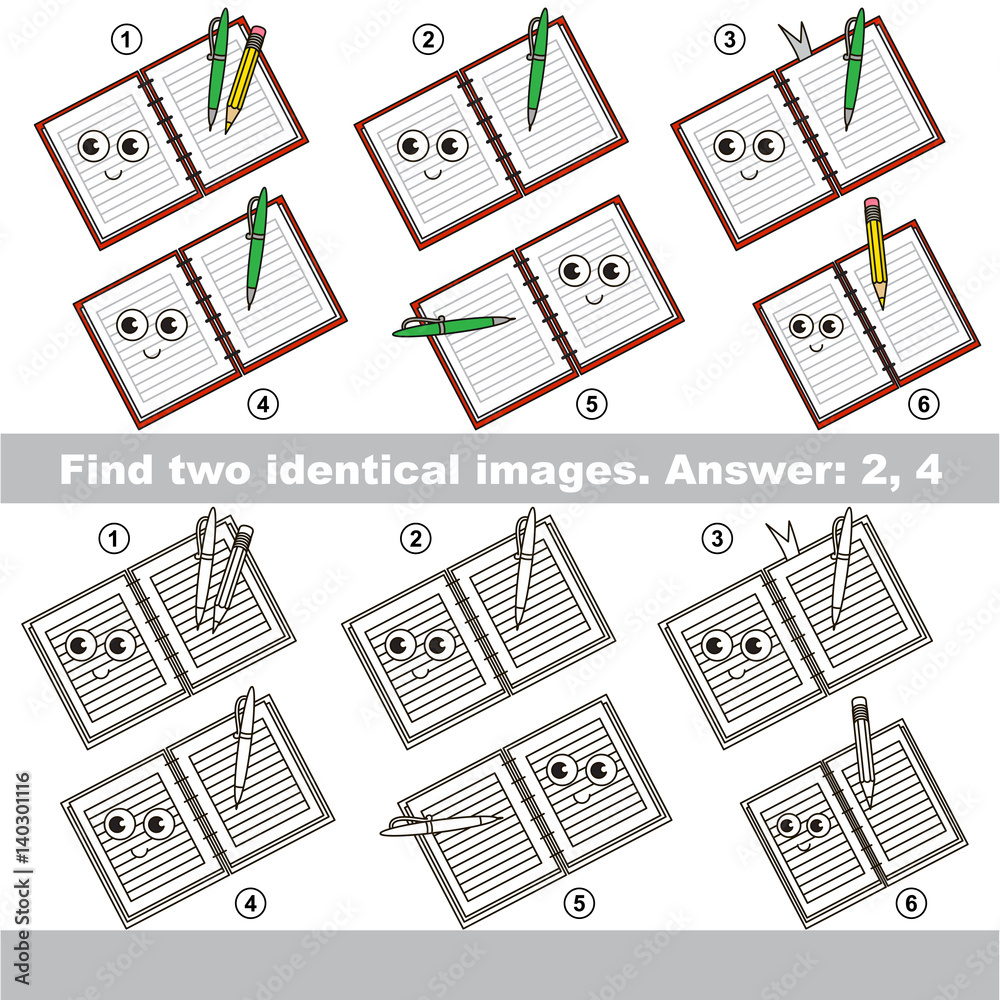 1
2
3
4
5
6

Find two identical images. Answer: 2, 4

1
2
3
4
5
6

Adobe Stock | #140301116