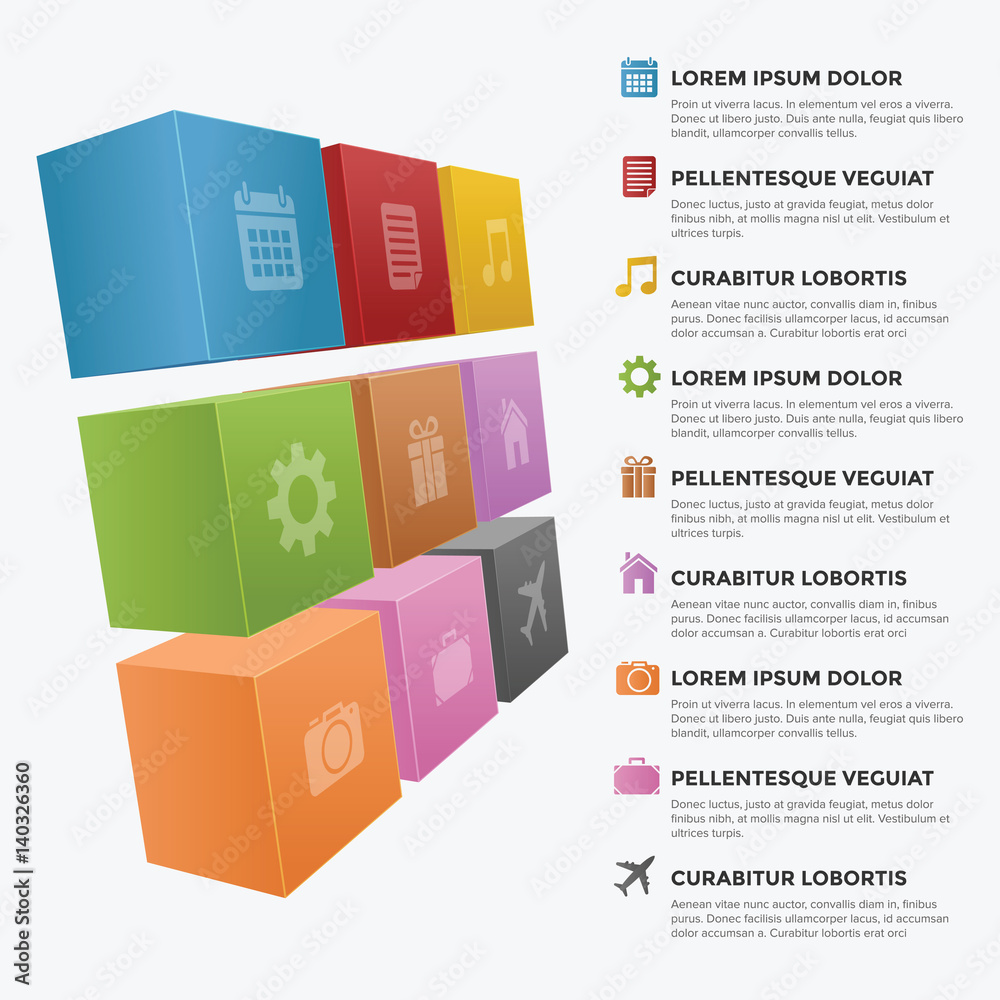 LOREM IPSUM DOLOR
Proin ut viverra lacus. In elementum vel eros a viverra. Donec ut libero justo. Duis ante nulla, feugiat quis libero blandit, ullamcorper convallis tellus.

PELLENTESQUE VEGUIAT
Donec luctus, justo at gravida feugiat, metus dolor finibus nibh, at mollis magna nisl ut elit. Vestibulum et ultrices turpis.

CURABITUR LOBORTIS
Aenean vitae nunc auctor, convallis diam in, finibus purus. Donec facilisis ullamcorper lacus, id accumsan dolor accumsan a. Curabitur lobortis erat orci

LOREM IPSUM DOLOR
Proin ut viverra lacus. In elementum vel eros a viverra. Donec ut libero justo. Duis ante nulla, feugiat quis libero blandit, ullamcorper convallis tellus.

PELLENTESQUE VEGUIAT
Donec luctus, justo at gravida feugiat, metus dolor finibus nibh, at mollis magna nisl ut elit. Vestibulum et ultrices turpis.

CURABITUR LOBORTIS
Aenean vitae nunc auctor, convallis diam in, finibus purus. Donec facilisis ullamcorper lacus, id accumsan dolor accumsan a. Curabitur lobortis erat orci

LOREM IPSUM DOLOR
Proin ut viverra lacus. In elementum vel eros a viverra. Donec ut libero justo. Duis ante nulla, feugiat quis libero blandit, ullamcorper convallis tellus.

PELLENTESQUE VEGUIAT
Donec luctus, justo at gravida feugiat, metus dolor finibus nibh, at mollis magna nisl ut elit. Vestibulum et ultrices turpis.

CURABITUR LOBORTIS
Aenean vitae nunc auctor, convallis diam in, finibus purus. Donec facilisis ullamcorper lacus, id accumsan dolor accumsan a. Curabitur lobortis erat orci

Adobe Stock | #140326360