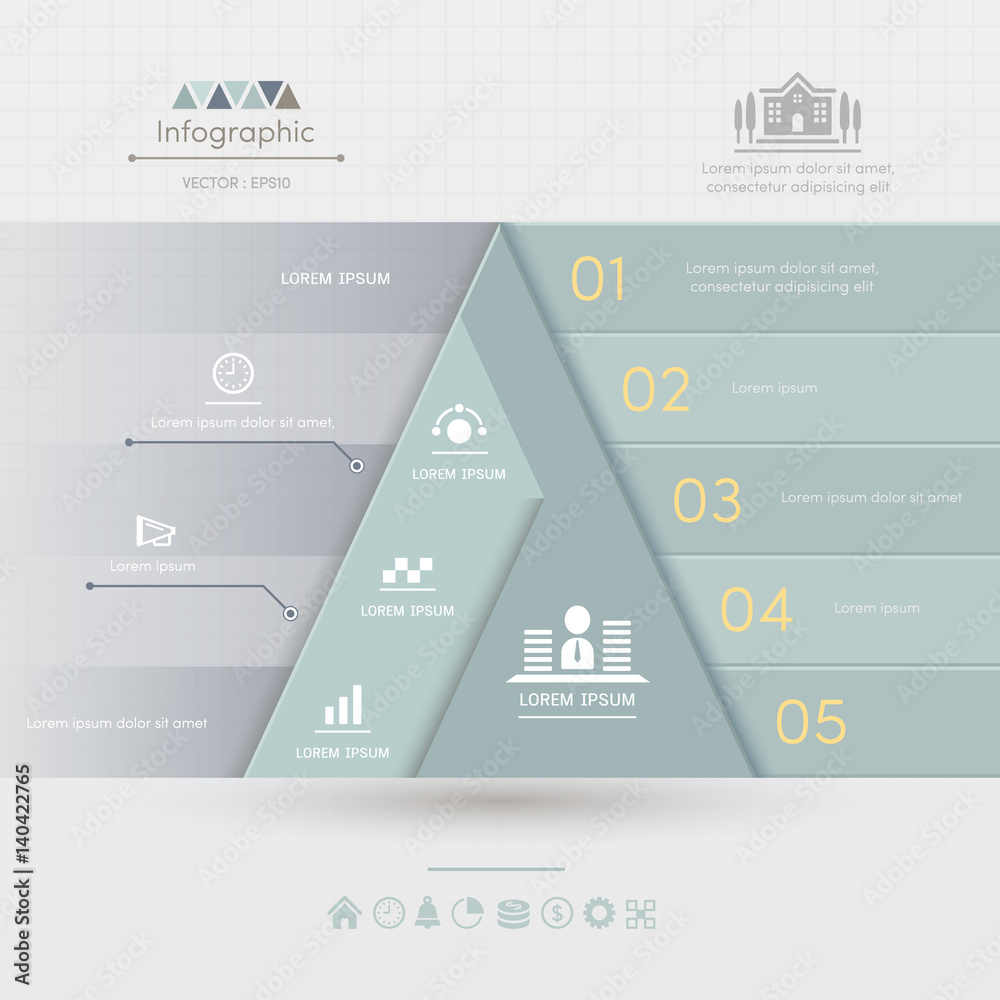 Infographic

VECTOR : EPS10

Lorem ipsum dolor sit amet, consectetur adipisicing elit

LOREM IPSUM

Lorem ipsum dolor sit amet,

Lorem ipsum

Lorem ipsum dolor sit amet

LOREM IPSUM

LOREM IPSUM

LOREM IPSUM

LOREM IPSUM

01 Lorem ipsum dolor sit amet, consectetur adipisicing elit

02 Lorem ipsum

03 Lorem ipsum dolor sit amet

04 Lorem ipsum

05

Adobe Stock | #140422765