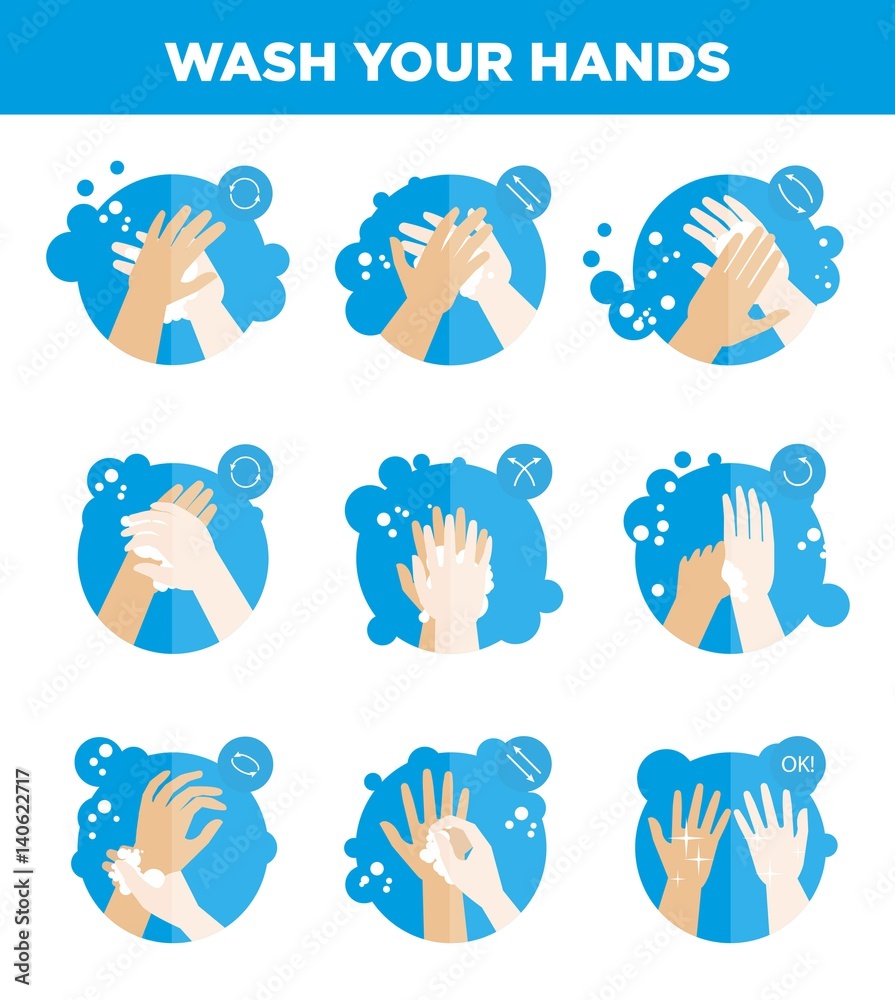 WASH YOUR HANDS

OK!

Adobe Stock | #140622717