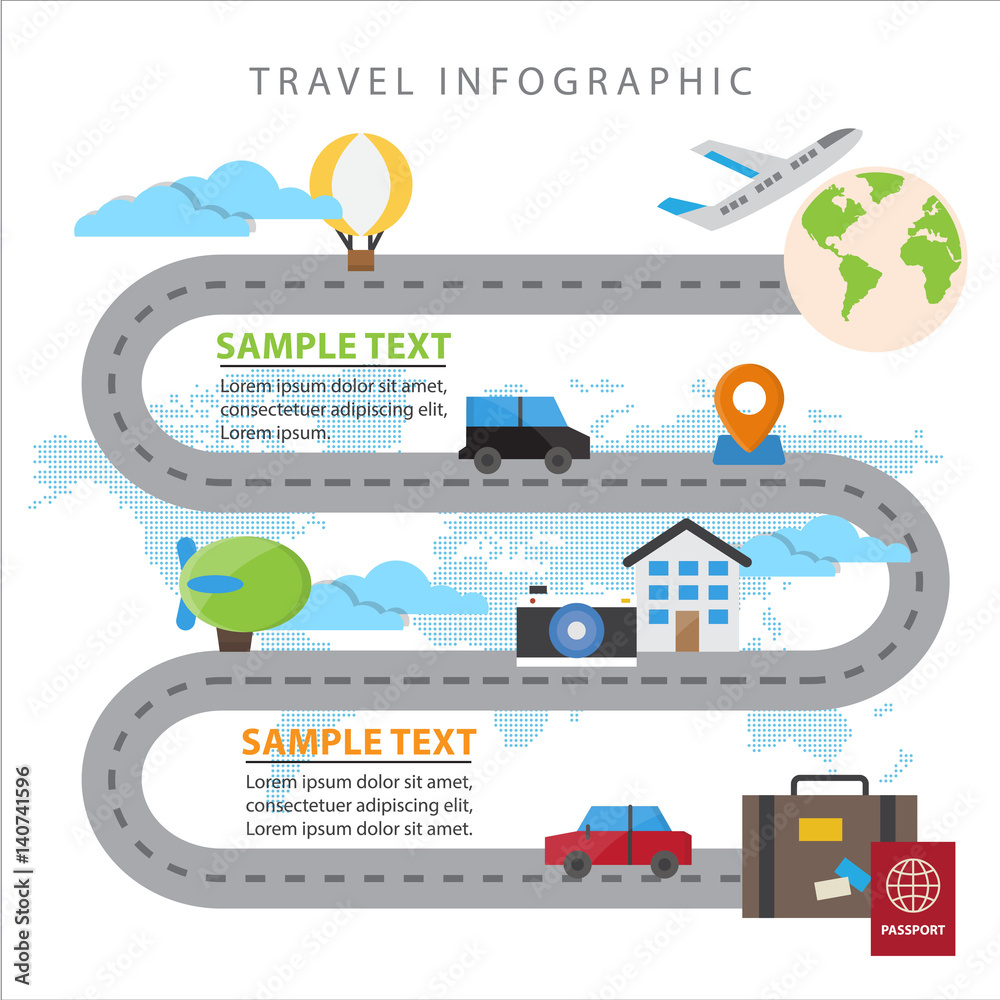 TRAVEL INFOGRAPHIC

SAMPLE TEXT

Lorem ipsum dolor sit amet, consectetuer adipiscing elit, Lorem ipsum.

SAMPLE TEXT

Lorem ipsum dolor sit amet, consectetuer adipiscing elit, Lorem ipsum dolor sit amet.

PASSPORT

Adobe Stock | #140741596