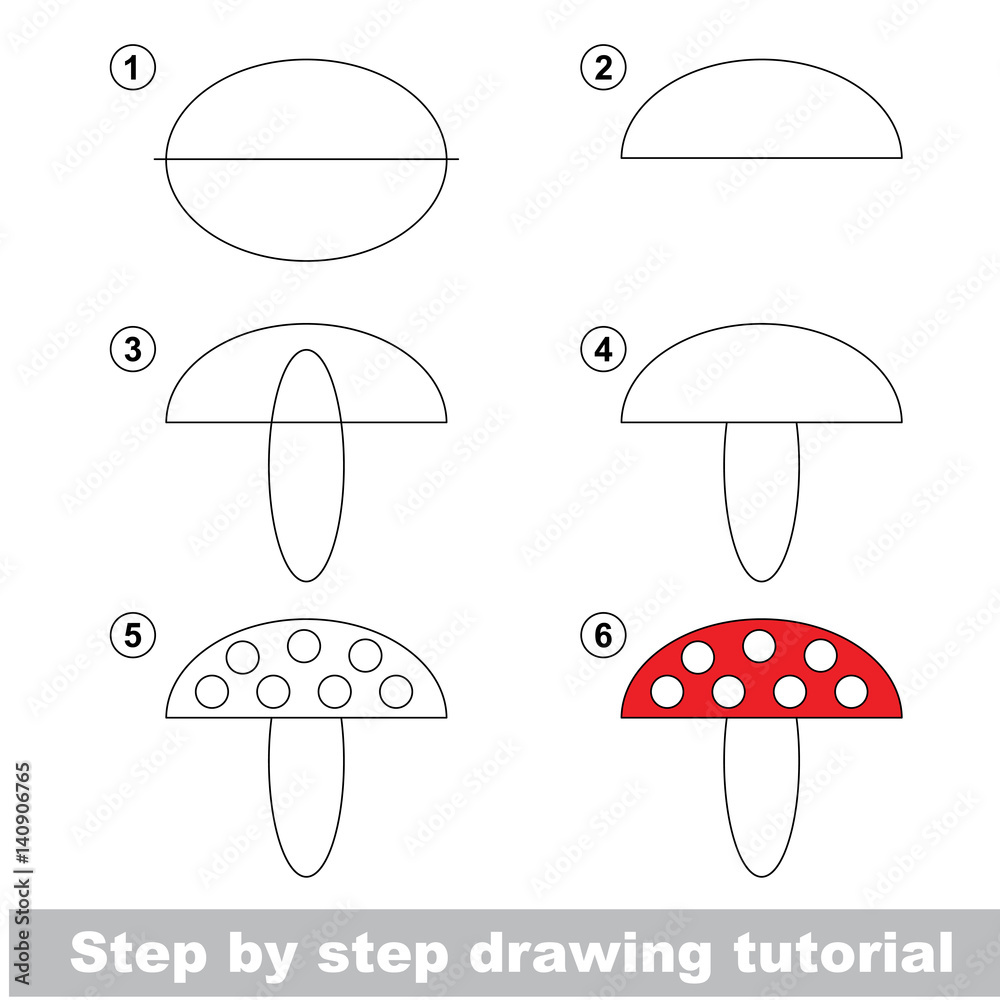 1

2

3

4

5

6

Step by step drawing tutorial

Adobe Stock | #140906765