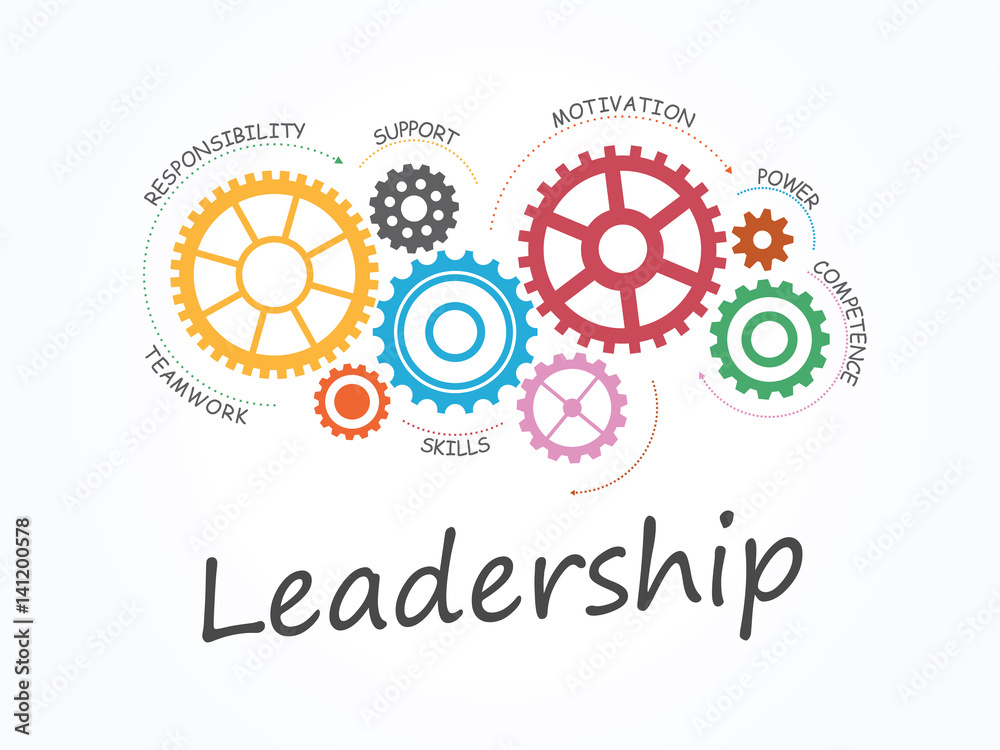 RESPONSIBILITY
SUPPORT
MOTIVATION
POWER
COMPETENCE
TEAMWORK
SKILLS

Leadership

Adobe Stock | #141200578