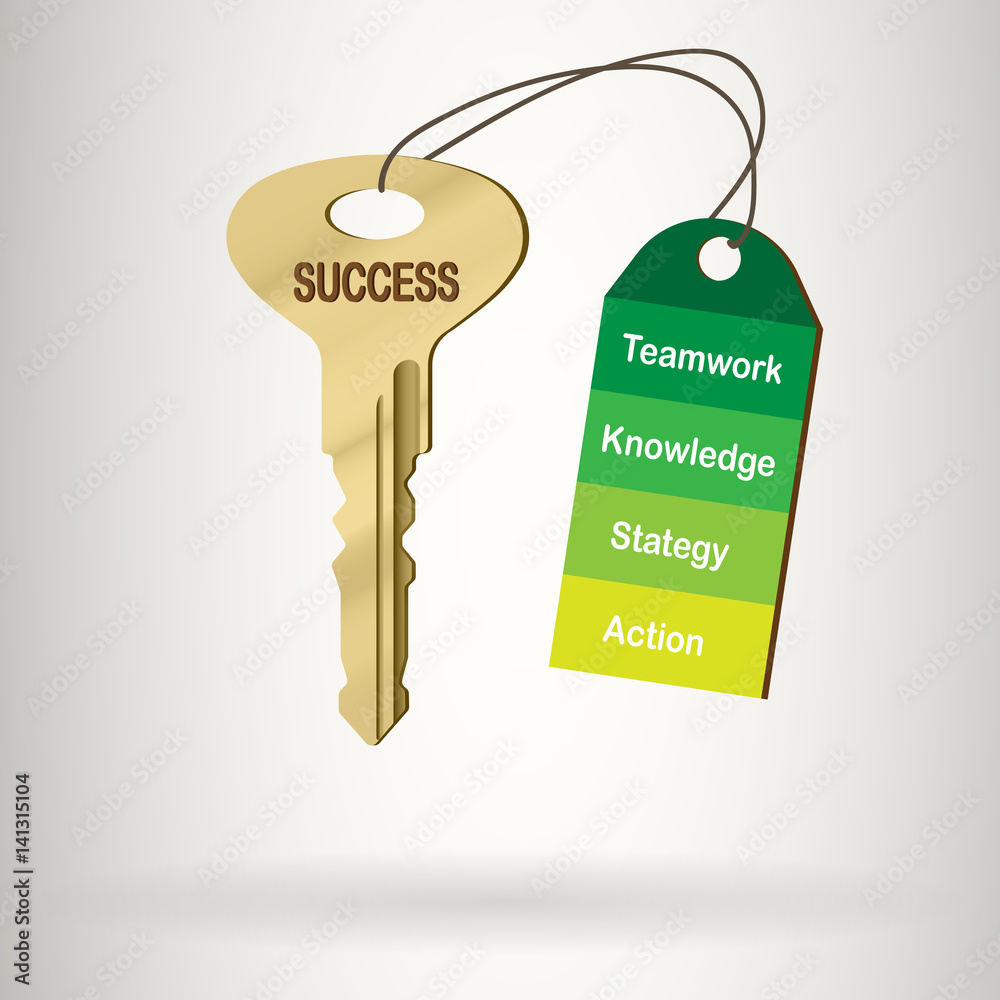 SUCCESS

Teamwork
Knowledge
Stategy
Action

Adobe Stock | #141315104