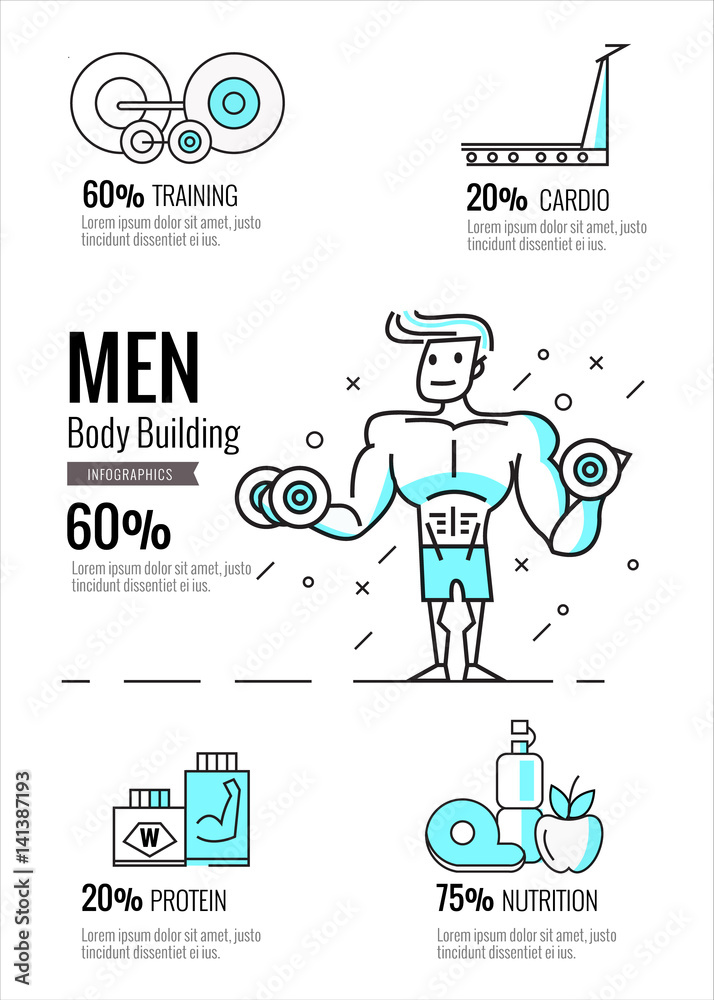 60% TRAINING
Lorem ipsum dolor sit amet, justo tincidunt dissentiet ei ius.

20% CARDIO
Lorem ipsum dolor sit amet, justo tincidunt dissentiet ei ius.

MEN
Body Building
INFOGRAPHICS
60%
Lorem ipsum dolor sit amet, justo tincidunt dissentiet ei ius.

W

20% PROTEIN
Lorem ipsum dolor sit amet, justo tincidunt dissentiet ei ius.

75% NUTRITION
Lorem ipsum dolor sit amet, justo tincidunt dissentiet ei ius.

Adobe Stock | #141387193