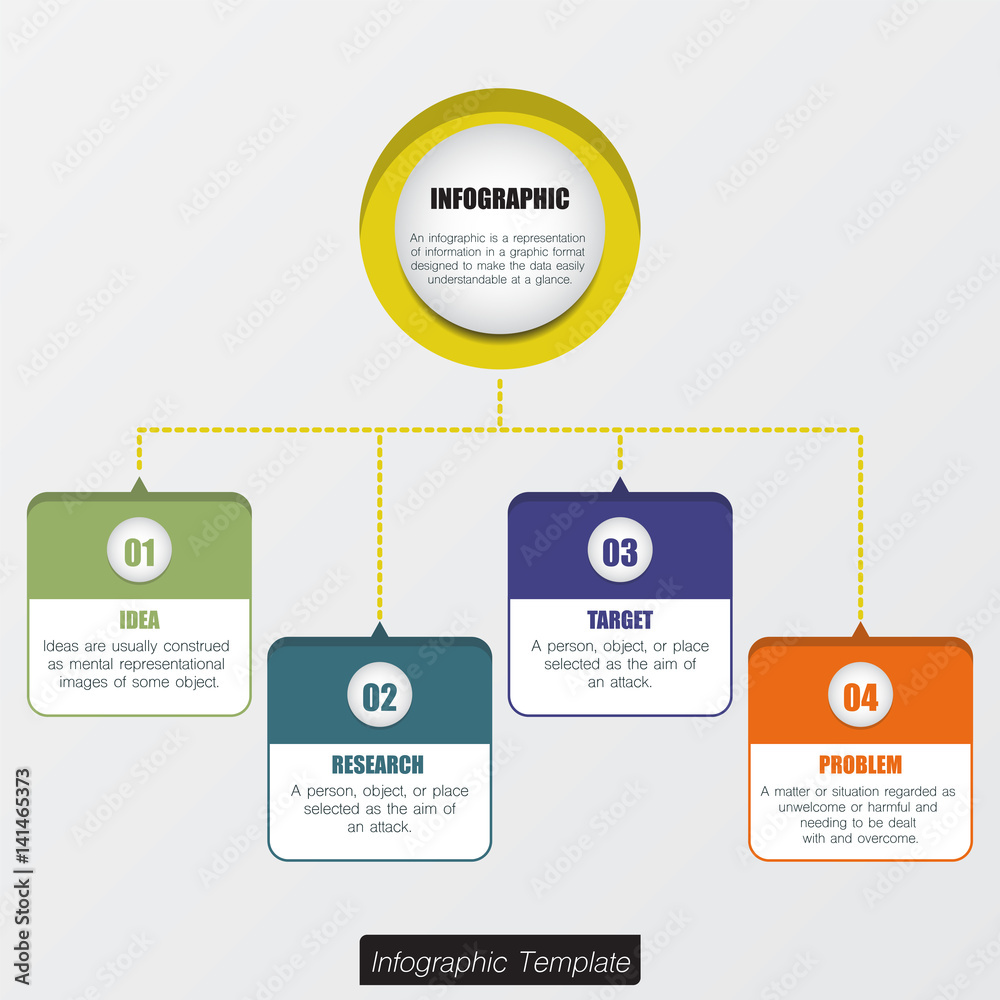 INFOGRAPHIC

An infographic is a representation of information in a graphic format designed to make the data easily understandable at a glance.

01

IDEA

Ideas are usually construed as mental representational images of some object.

02

RESEARCH

A person, object, or place selected as the aim of an attack.

03

TARGET

A person, object, or place selected as the aim of an attack.

04

PROBLEM

A matter or situation regarded as unwelcome or harmful and needing to be dealt with and overcome.

Infographic Template

Adobe Stock | #141465373