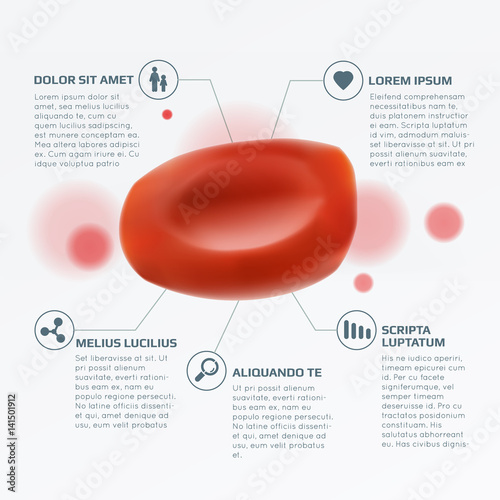 DOLOR SIT AMET

Lorem ipsum dolor sit amet, sea melius lucilius aliquando te, cum cu quem lucilius sadipscing, est munere conceptam ea. Mea altera labores adipisci ex. Cum agam iriure ei. Cu idque voluptua patrio

LOREM IPSUM

Eleifend comprehensam necessitatibus nam te, duis platonem instructior ei eam. Scripta luptatum id vim, admodum maluisset liberavisse at sit. Ut pri possit alienum suavitate, everti rationibus eam ex

MELIUS LUCILIUS

Set liberavisse at sit. Ut pri possit alienum suavitate, everti rationibus eam ex, nam eu populo regione persecuti. No latine officiis dissentiet qui, amet denique ad usu, eum velit probatus

ALIQUANDO TE

Ut pri possit alienum suavitate, everti rationibus eam ex, nam eu populo regione persecuti. No latine officiis dissentiet qui, amet denique ad usu, eum velit probatus et.

SCRIPTA LUPTATUM

His ne iudico aperiri, timeam epicurei cum id. Per cu facete signiferumque, vel semper timeam deseruisse id. Pro cu tractatos posidonium constituam. His salutatus abhorreant eu. Has civibus dignis-

Adobe Stock | #141501912